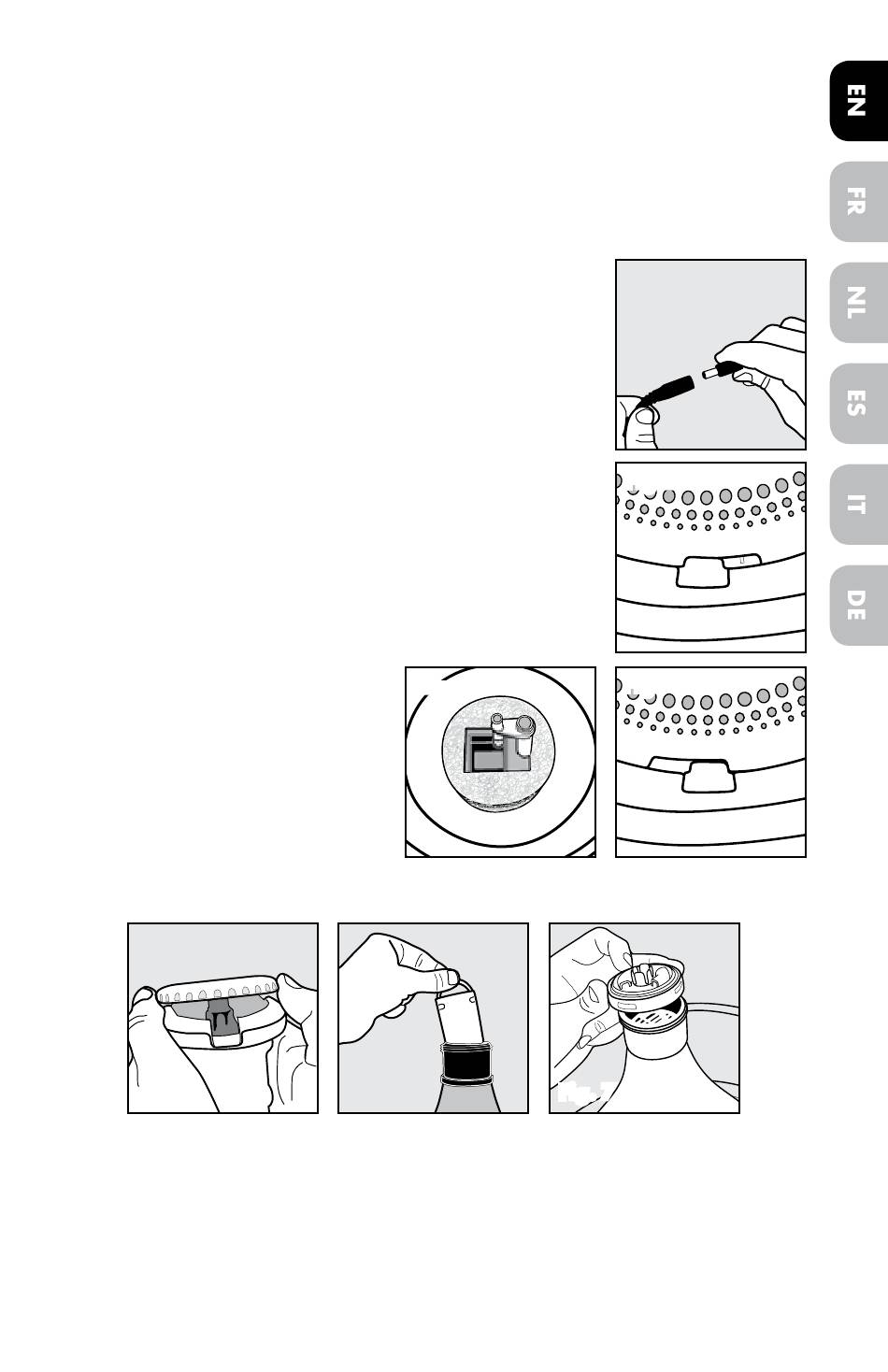 EN
FR
NL
ES
IT
DE