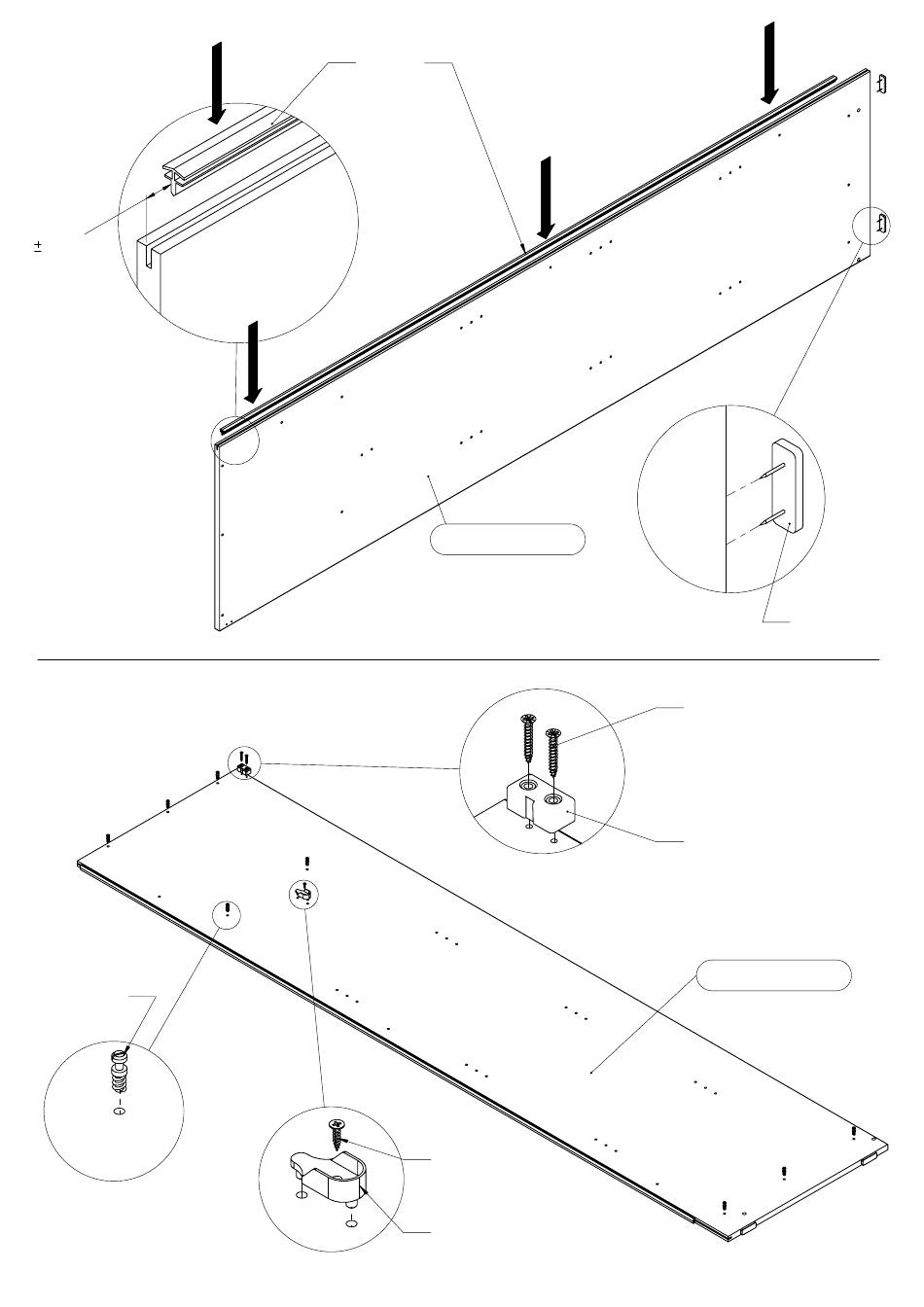 ±