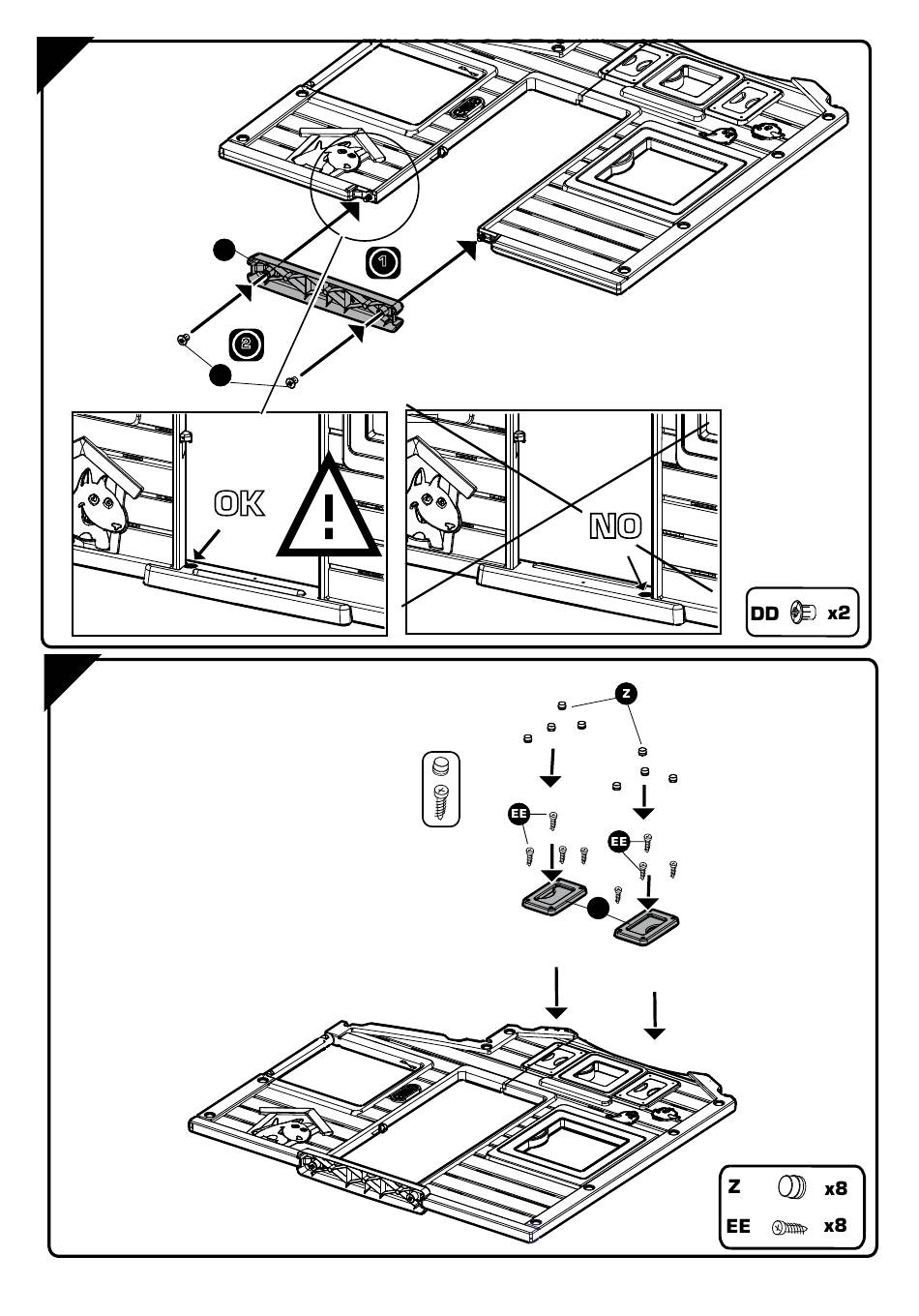 1

2

OK

NO

DD x2

Z

EE

EE

Z x8

EE x8