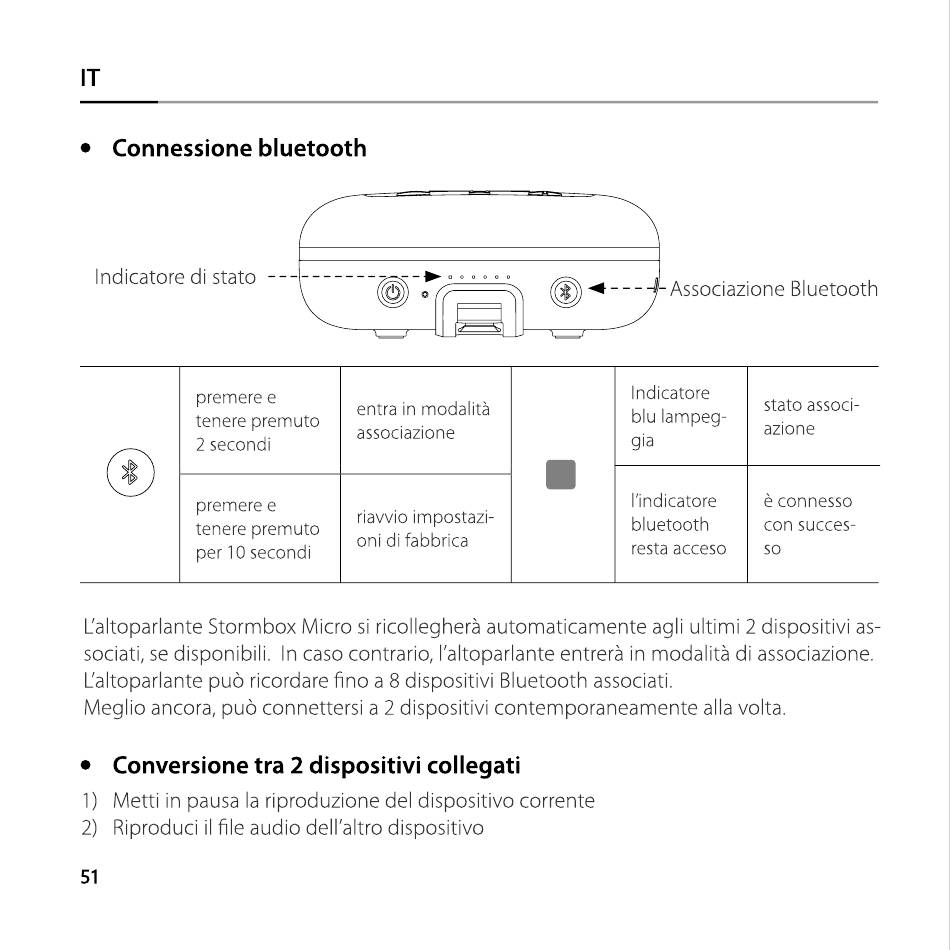 IT

• Connessione bluetooth

Indicatore di stato

Associazione Bluetooth

| | premere e tenere premuto 2 secondi | entra in modalità associazione | | Indicatore blu lampeggia | stato associazione |
|---|---|---|---|---|---|
| | premere e tenere premuto per 10 secondi | riavvio impostazioni di fabbrica | | l'indicatore bluetooth resta acceso | è connesso con successo |

L'altoparlante Stormbox Micro si ricollegherà automaticamente agli ultimi 2 dispositivi associati, se disponibili. In caso contrario, l'altoparlante entrerà in modalità di associazione. L'altoparlante può ricordare fino a 8 dispositivi Bluetooth associati.
Meglio ancora, può connettersi a 2 dispositivi contemporaneamente alla volta.

• Conversione tra 2 dispositivi collegati

1) Metti in pausa la riproduzione del dispositivo corrente
2) Riproduci il file audio dell'altro dispositivo

51