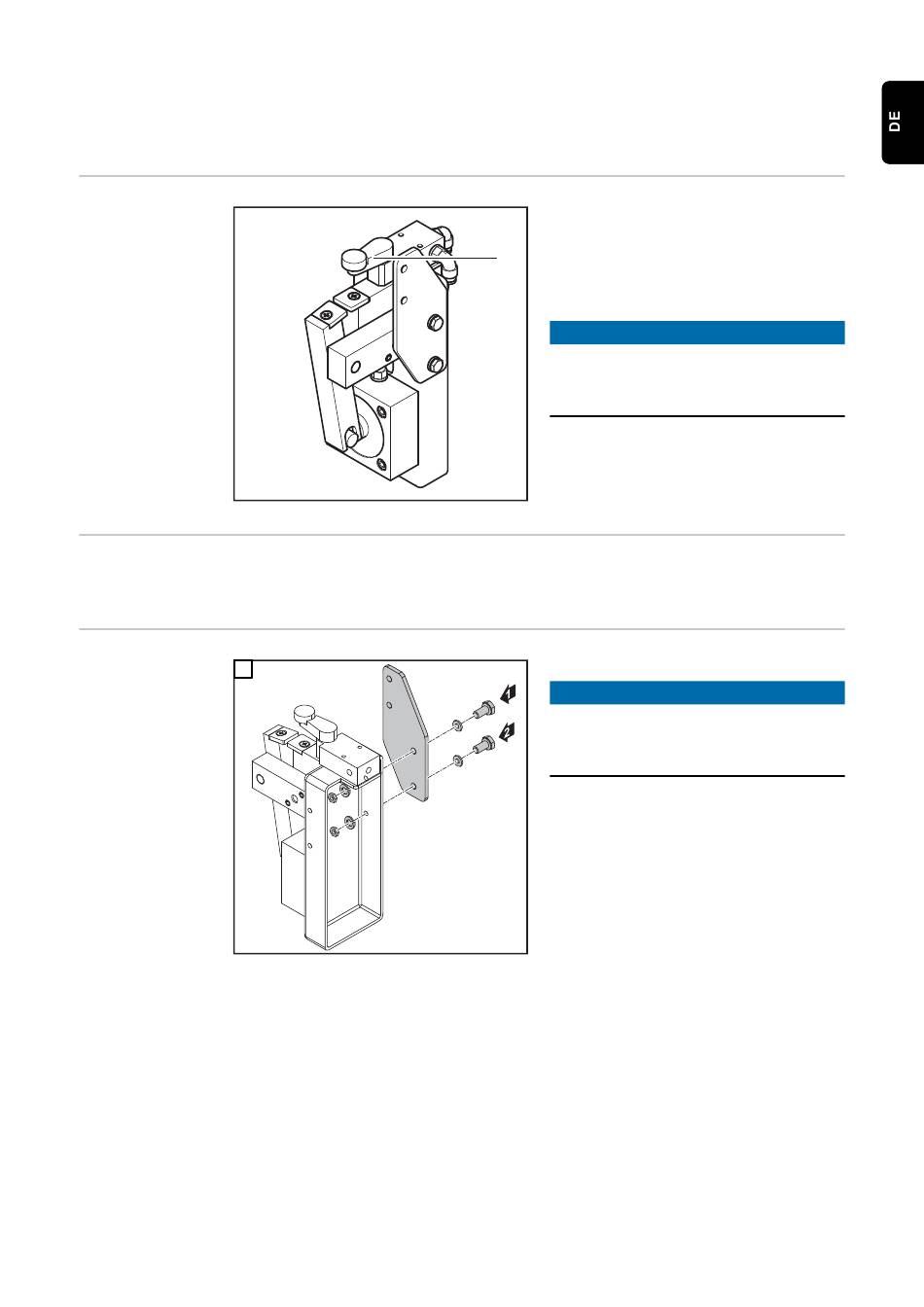 DE

1

2