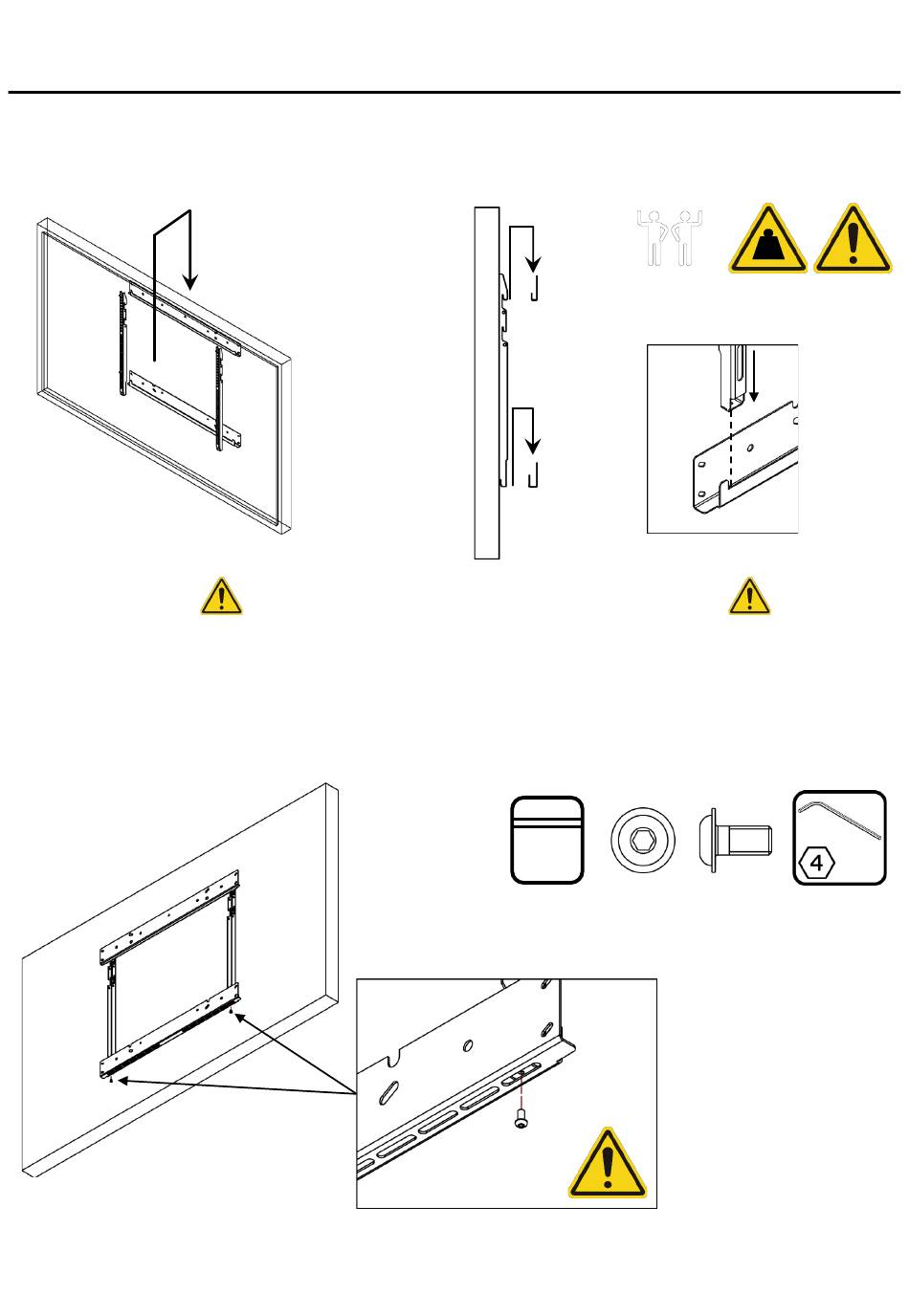 4