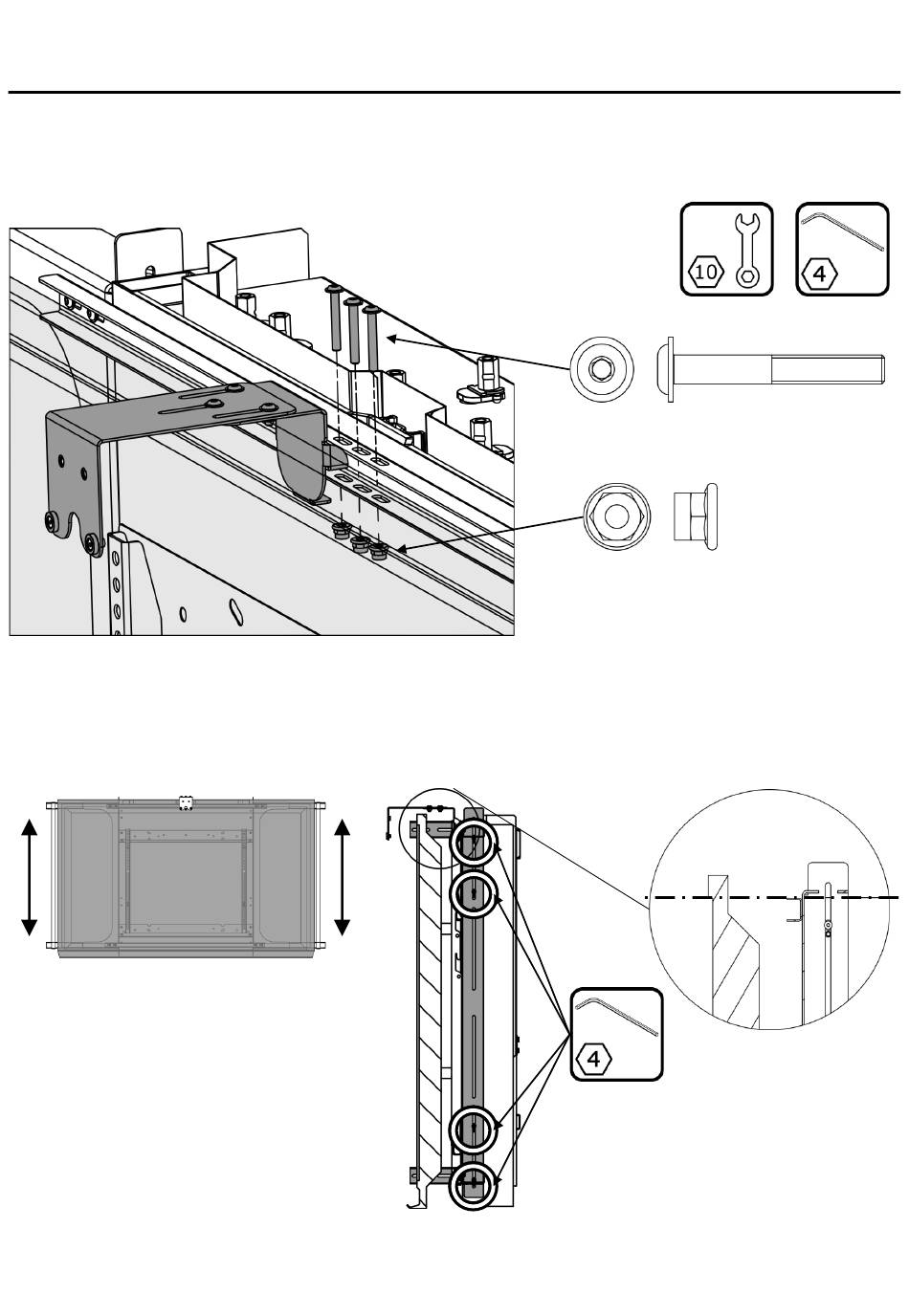 10

4

4