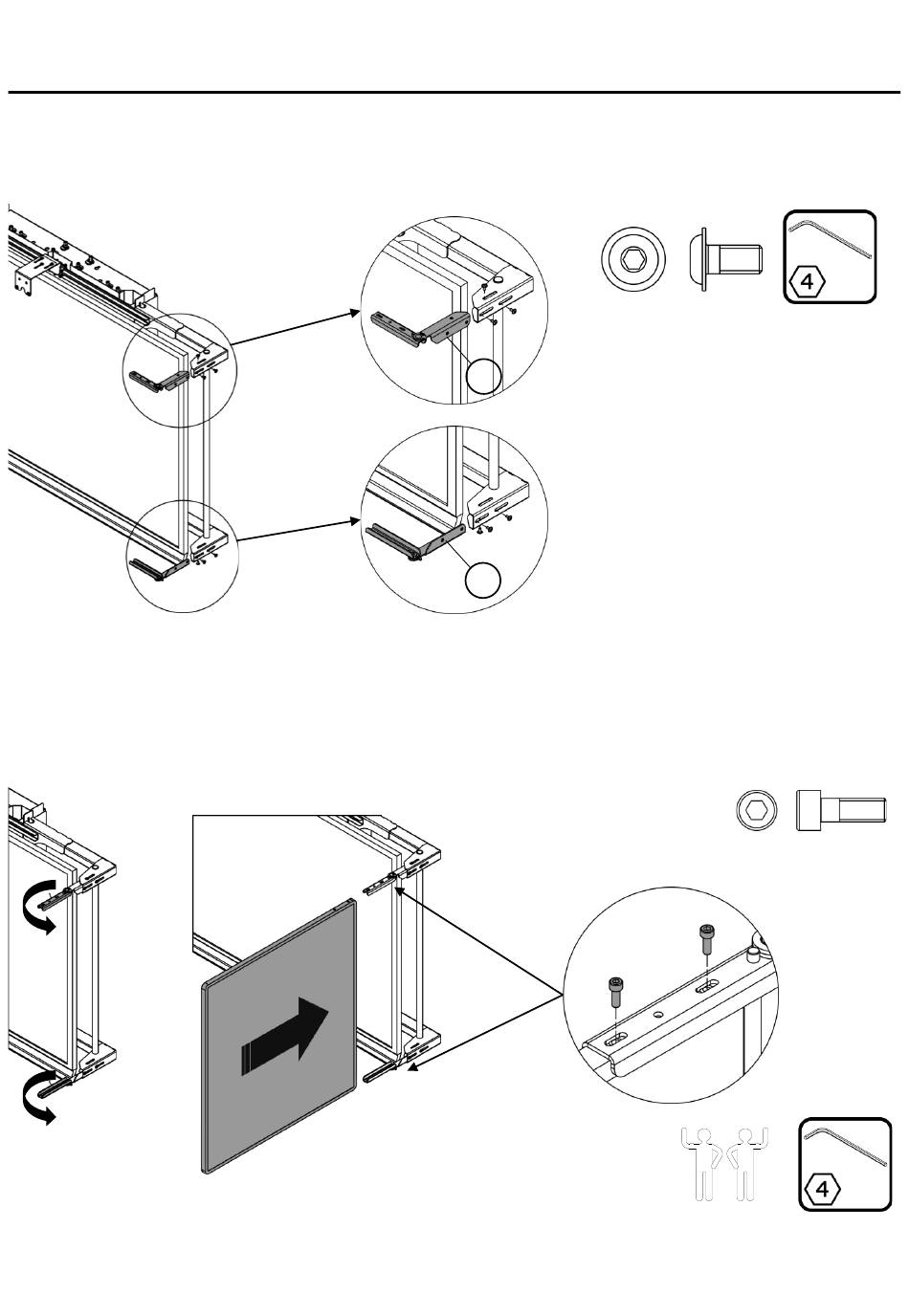 4

4