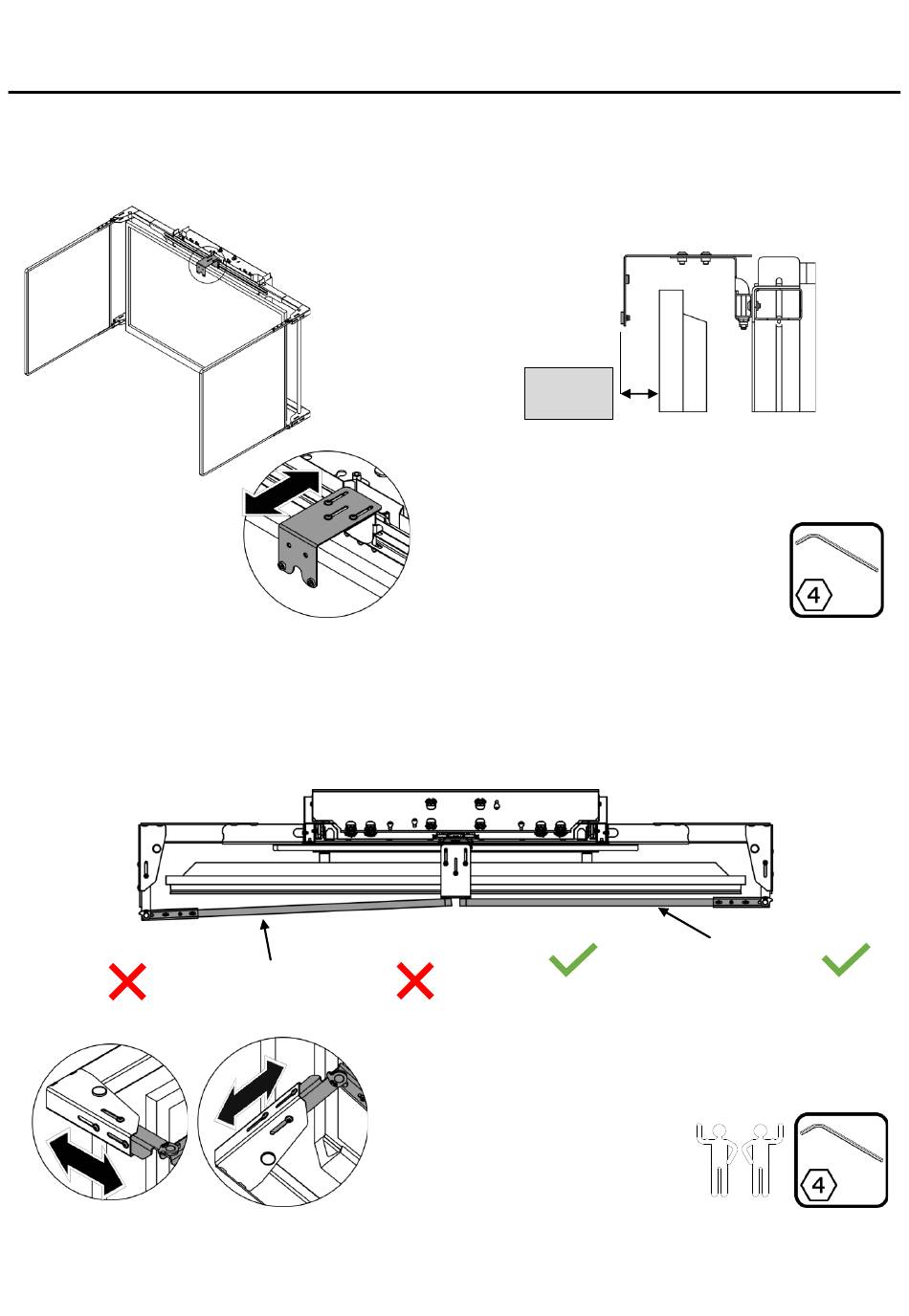 4

4