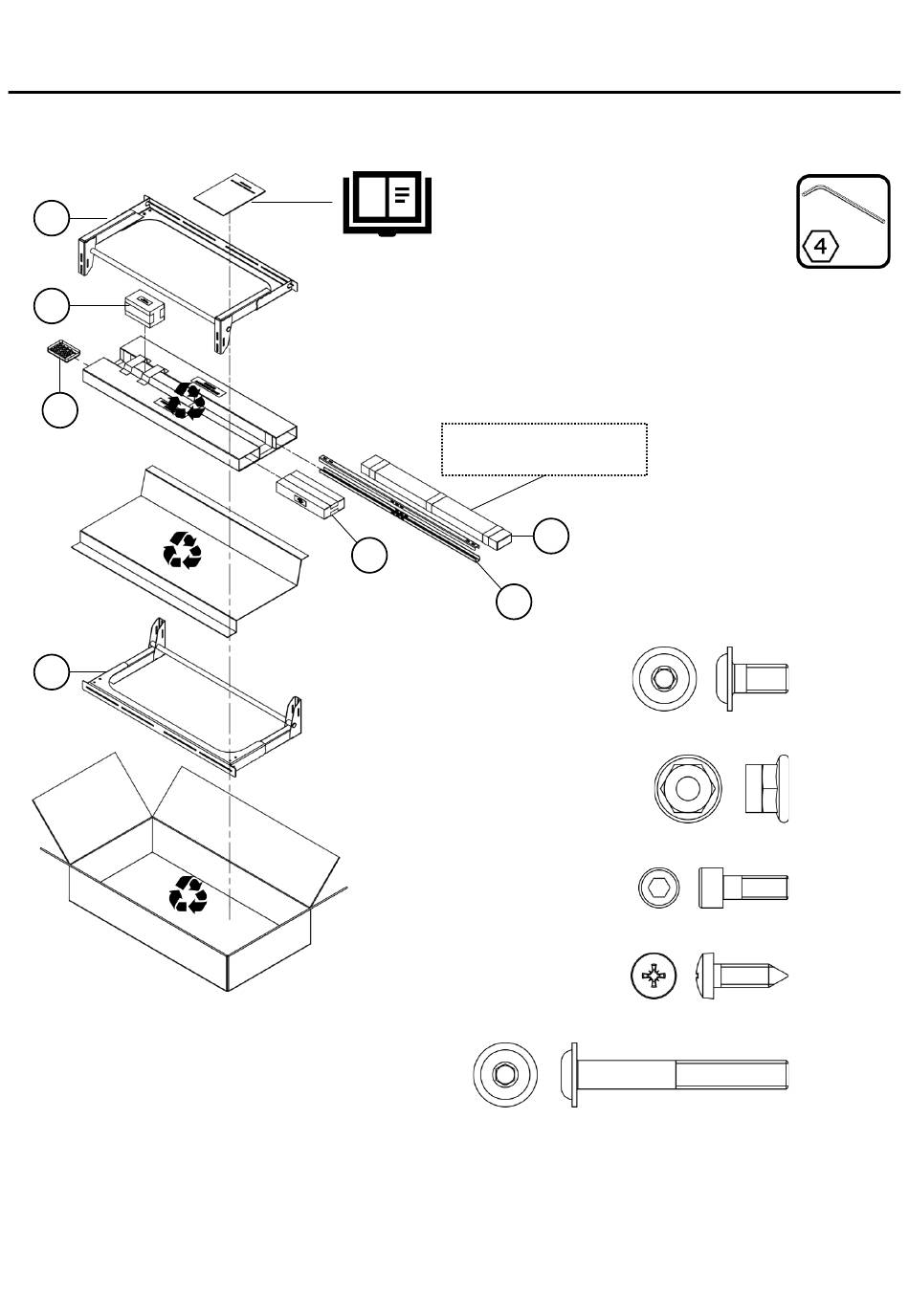 4