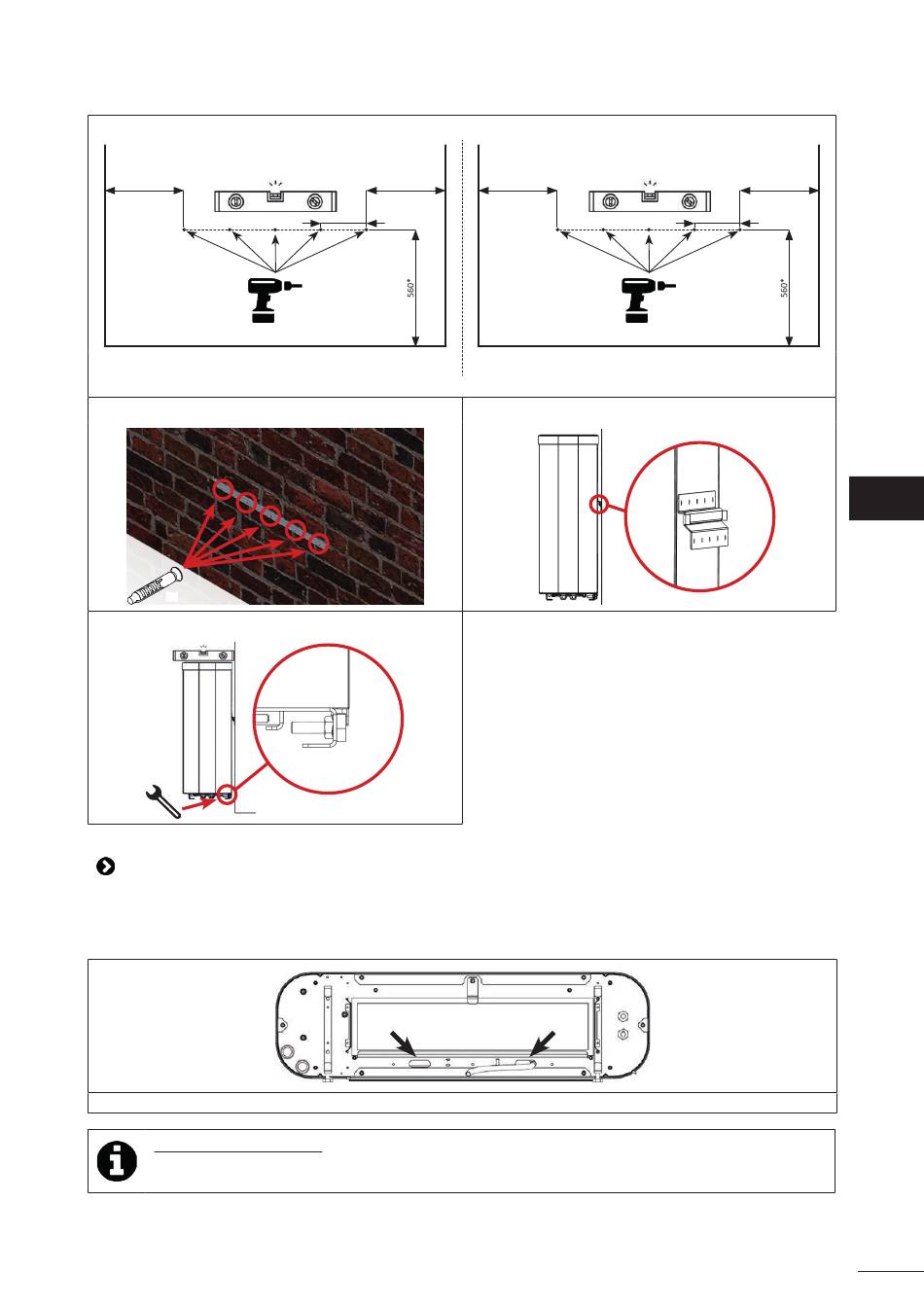 560*

560*