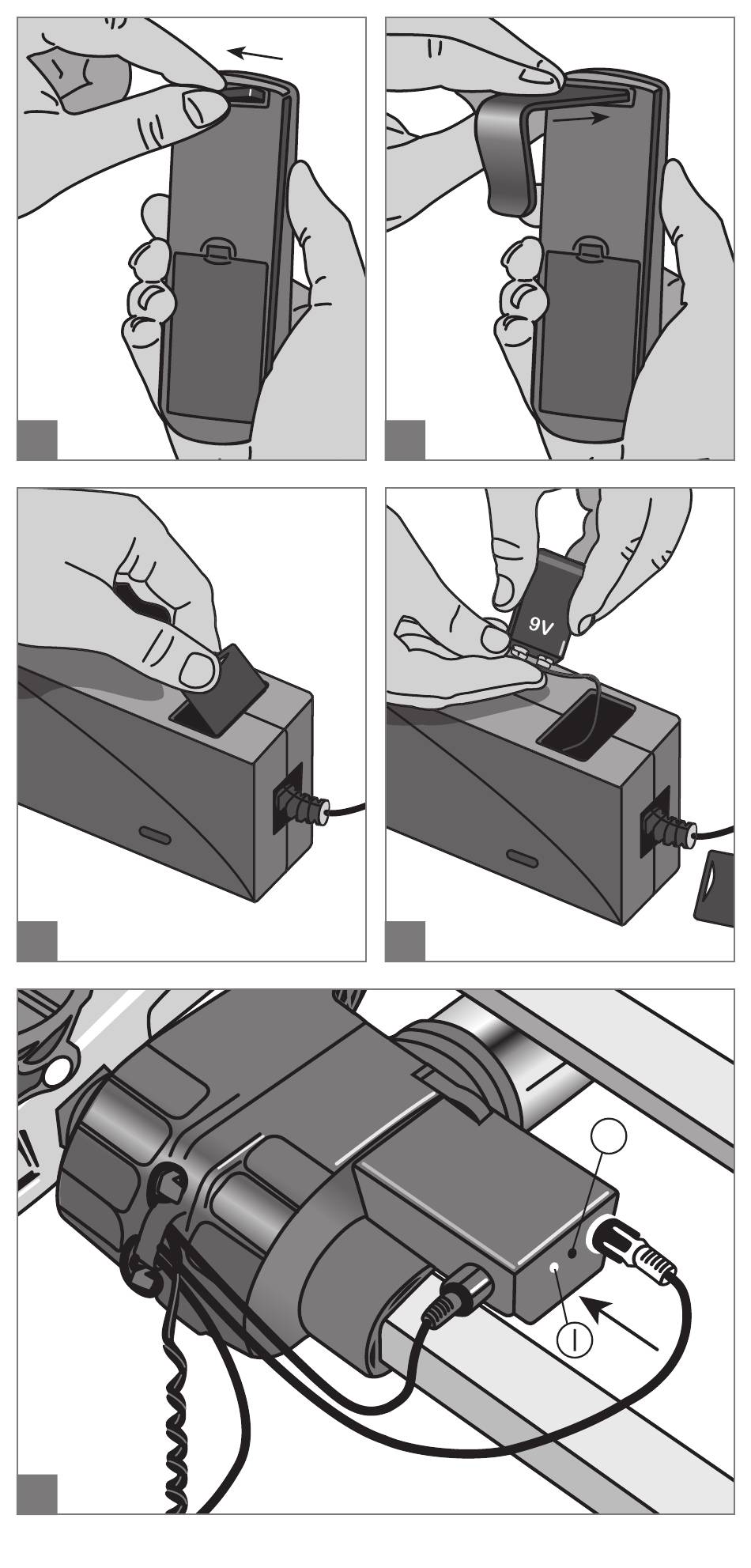 9V
I