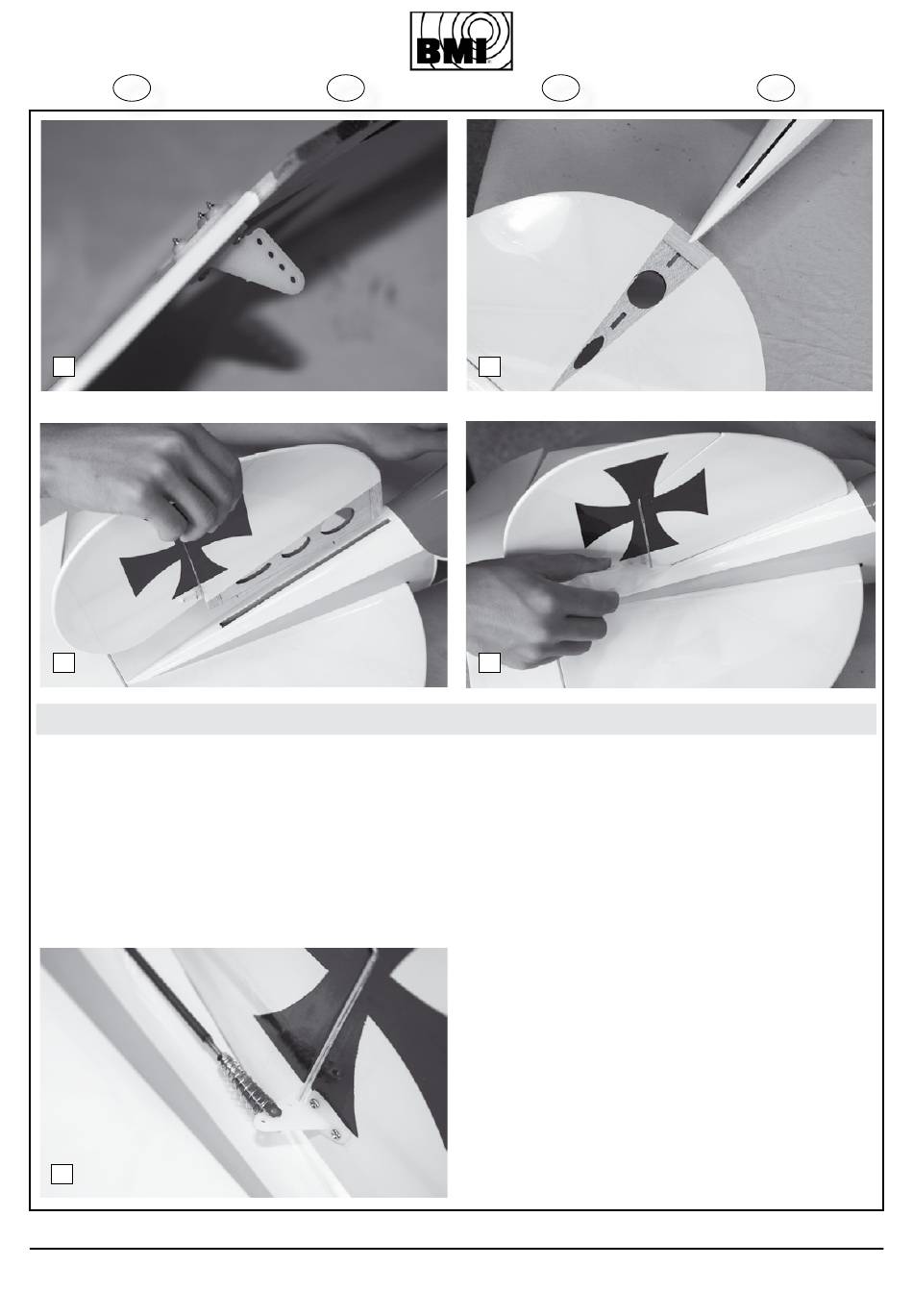 BMI