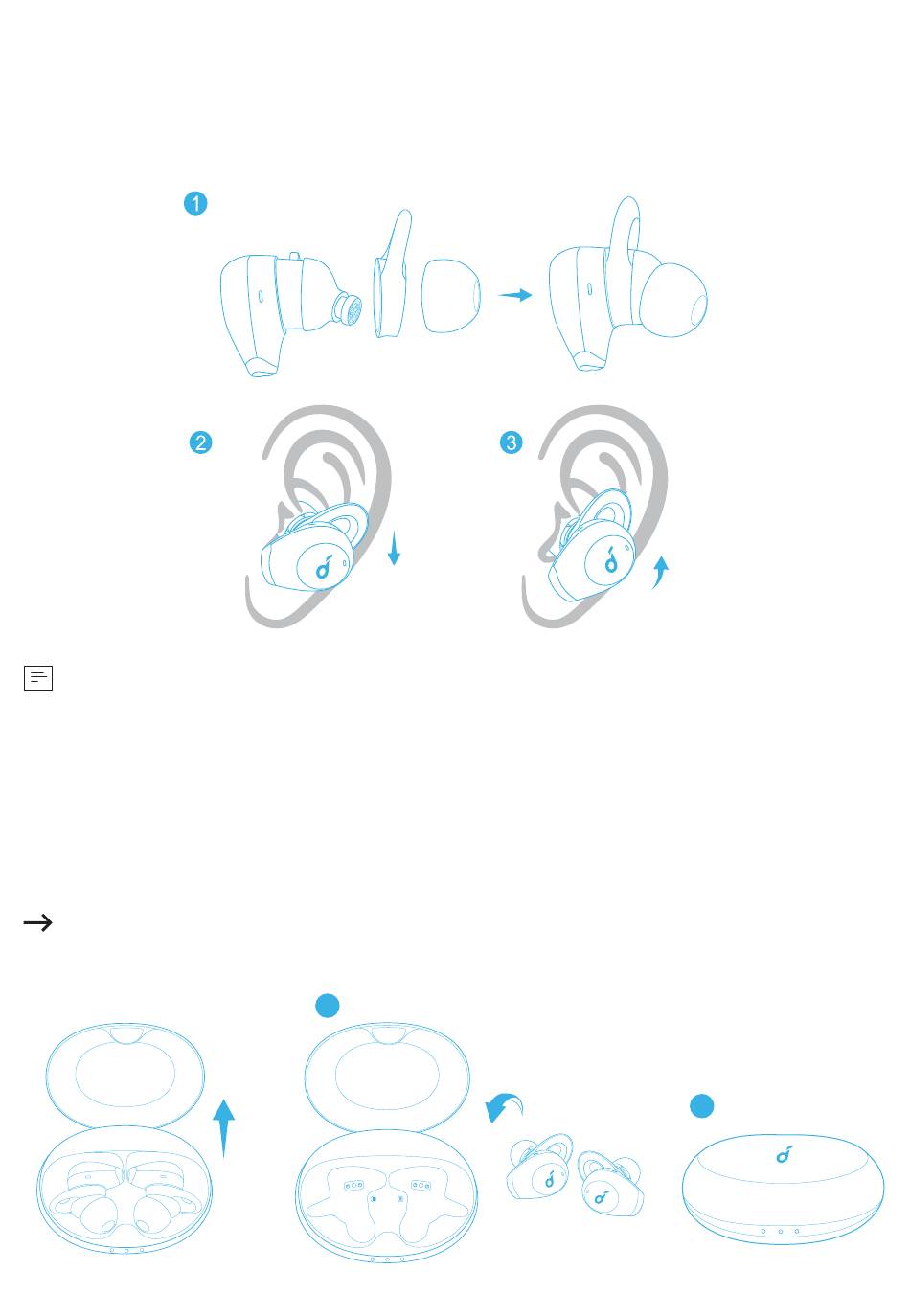 1

2

3