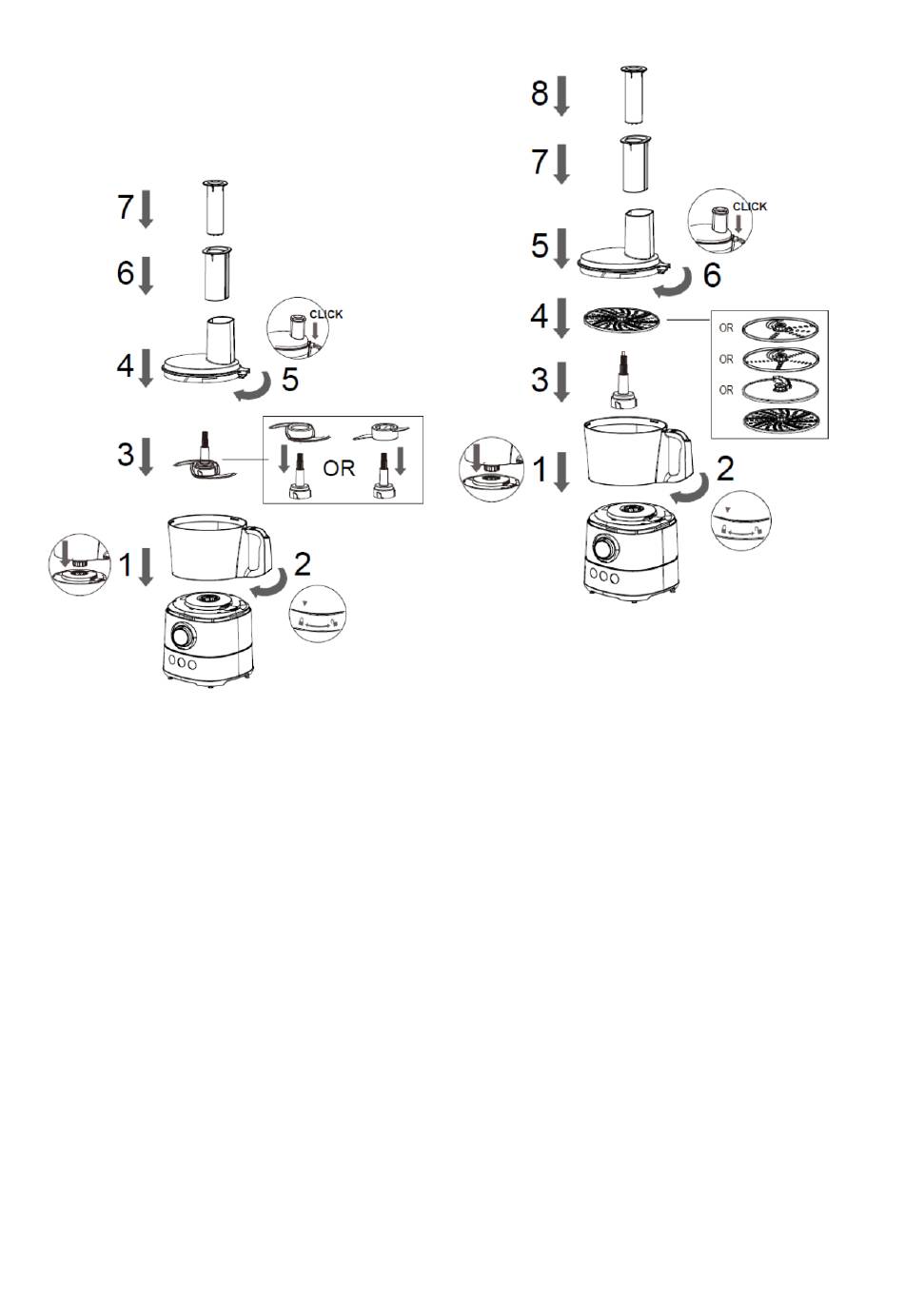 7
6
CLICK
4
5
3
OR
1
2

8
7
CLICK
5
6
4
OR
OR
OR
3
1
2