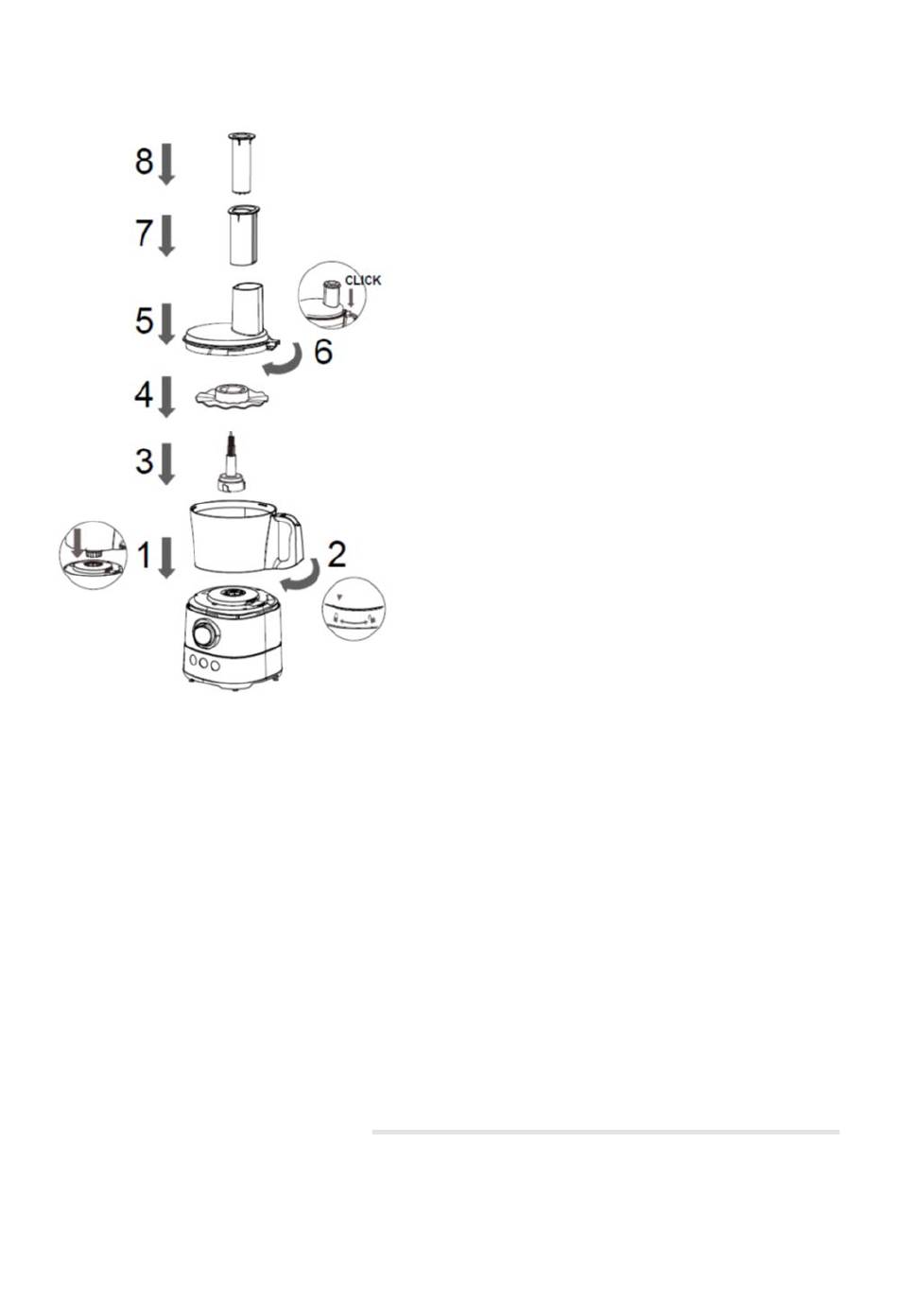 8
7
CLICK
5
6
4
3
1
2