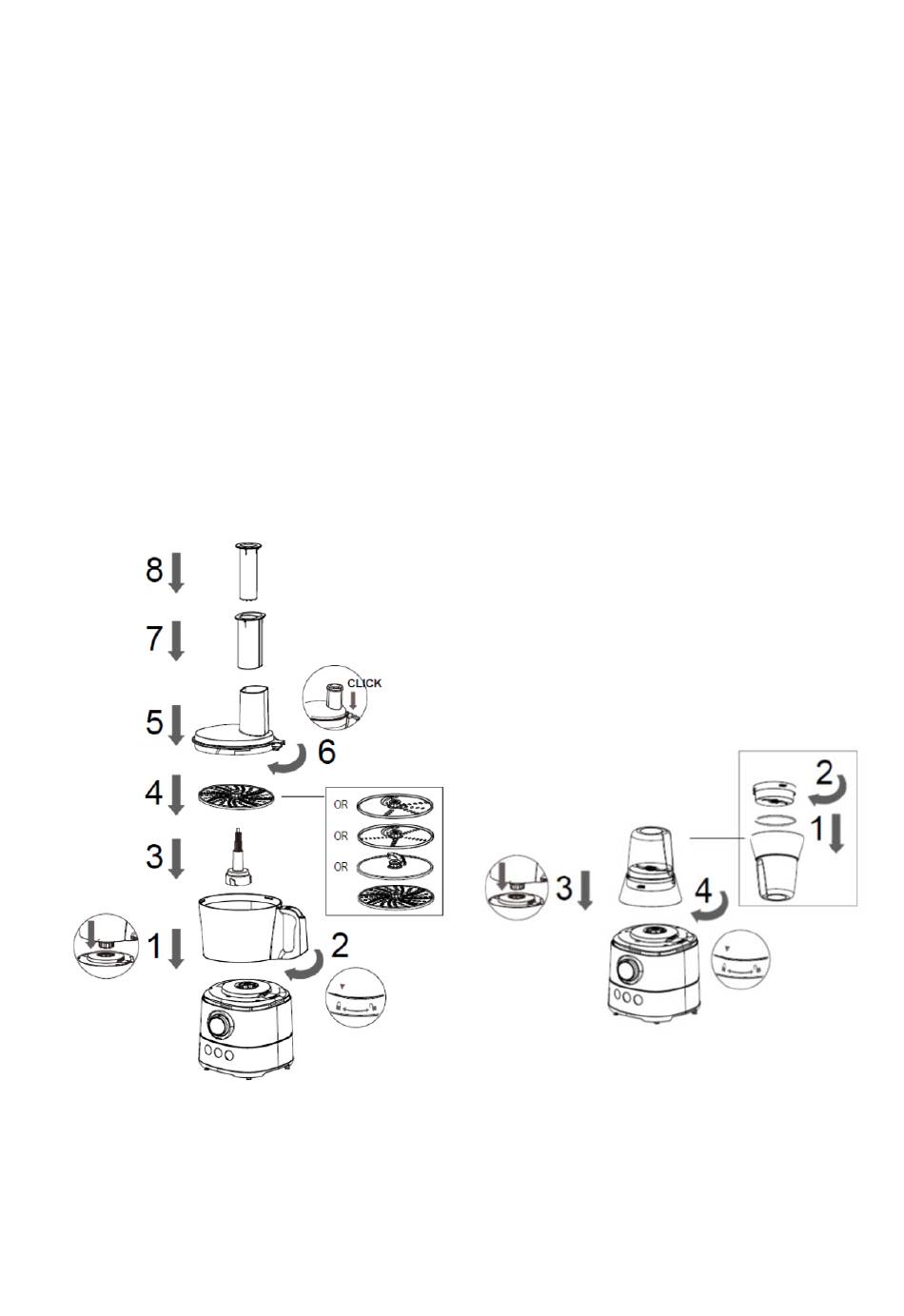 8
7
CLICK
5
6
4
OR
OR
OR
3
1
2
2
1
3
4