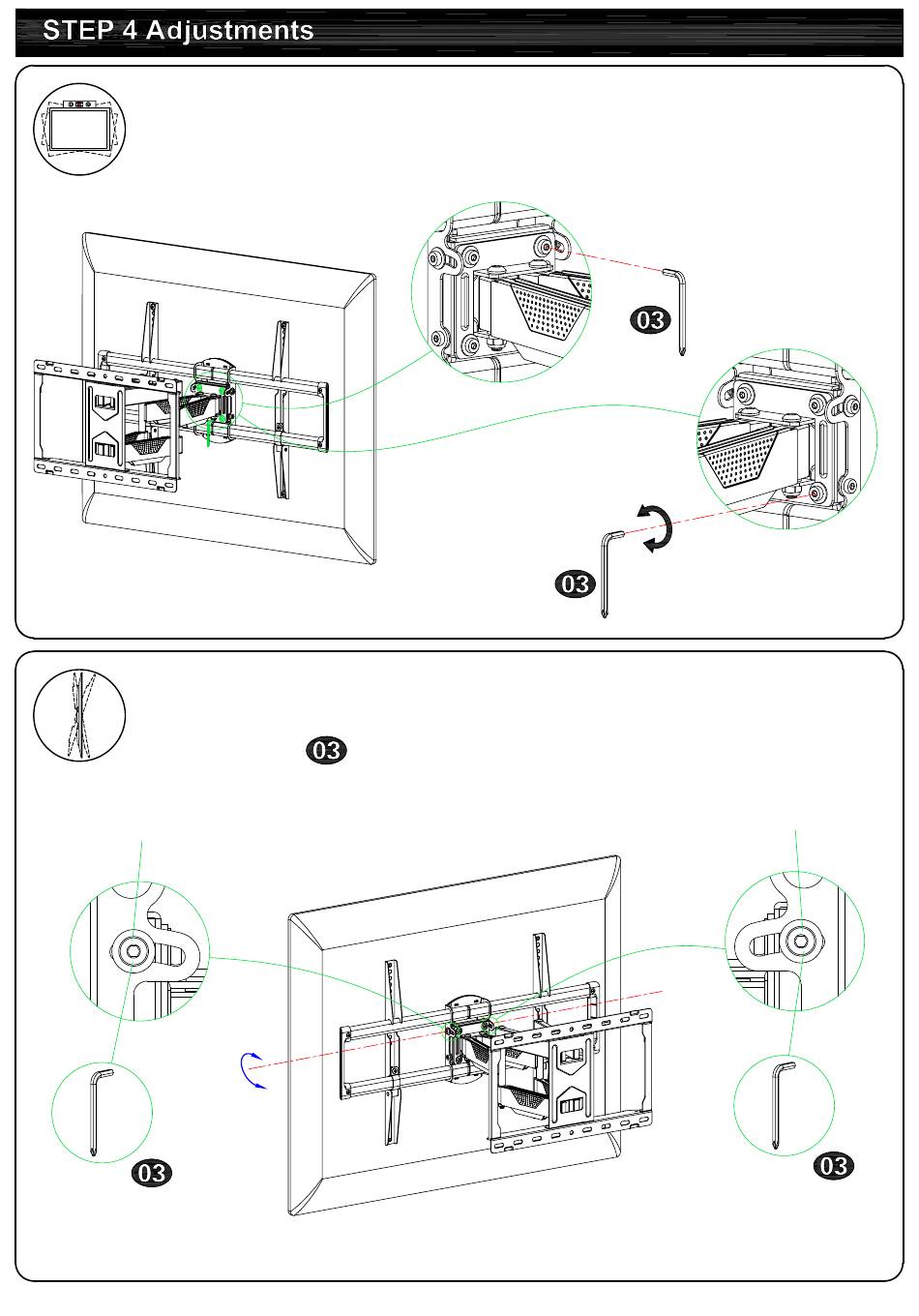 STEP 4 Adjustments

03

03

03

03

03