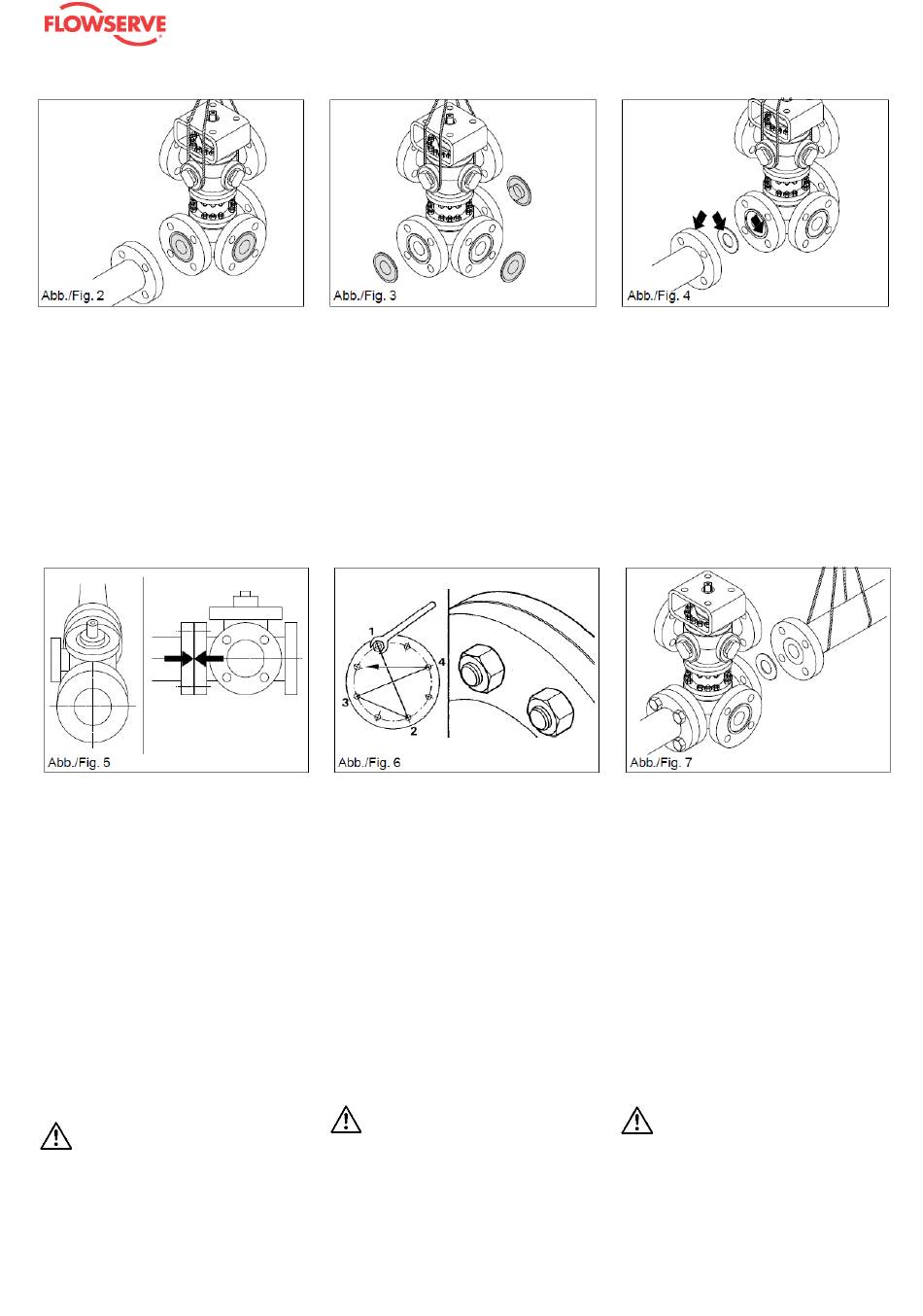 FLOWSERVE

Abb./Fig. 2

Abb./Fig. 3

Abb./Fig. 4

Abb./Fig. 5

1
4
3
2
Abb./Fig. 6

Abb./Fig. 7