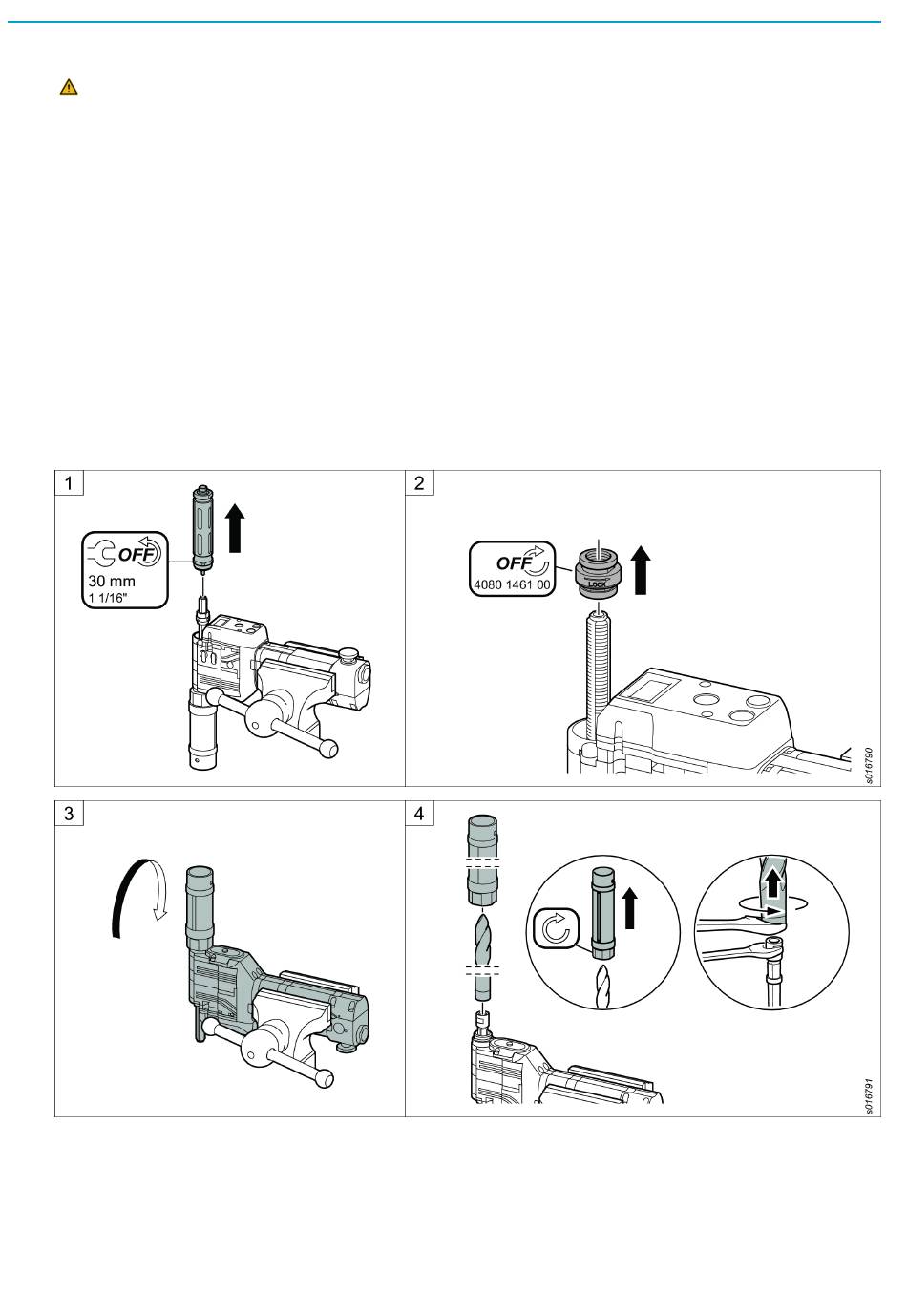 1

OFF
30 mm
1 1/16"

2

OFF
4080 1461 00

LOCK

s016790

3

4

s016791