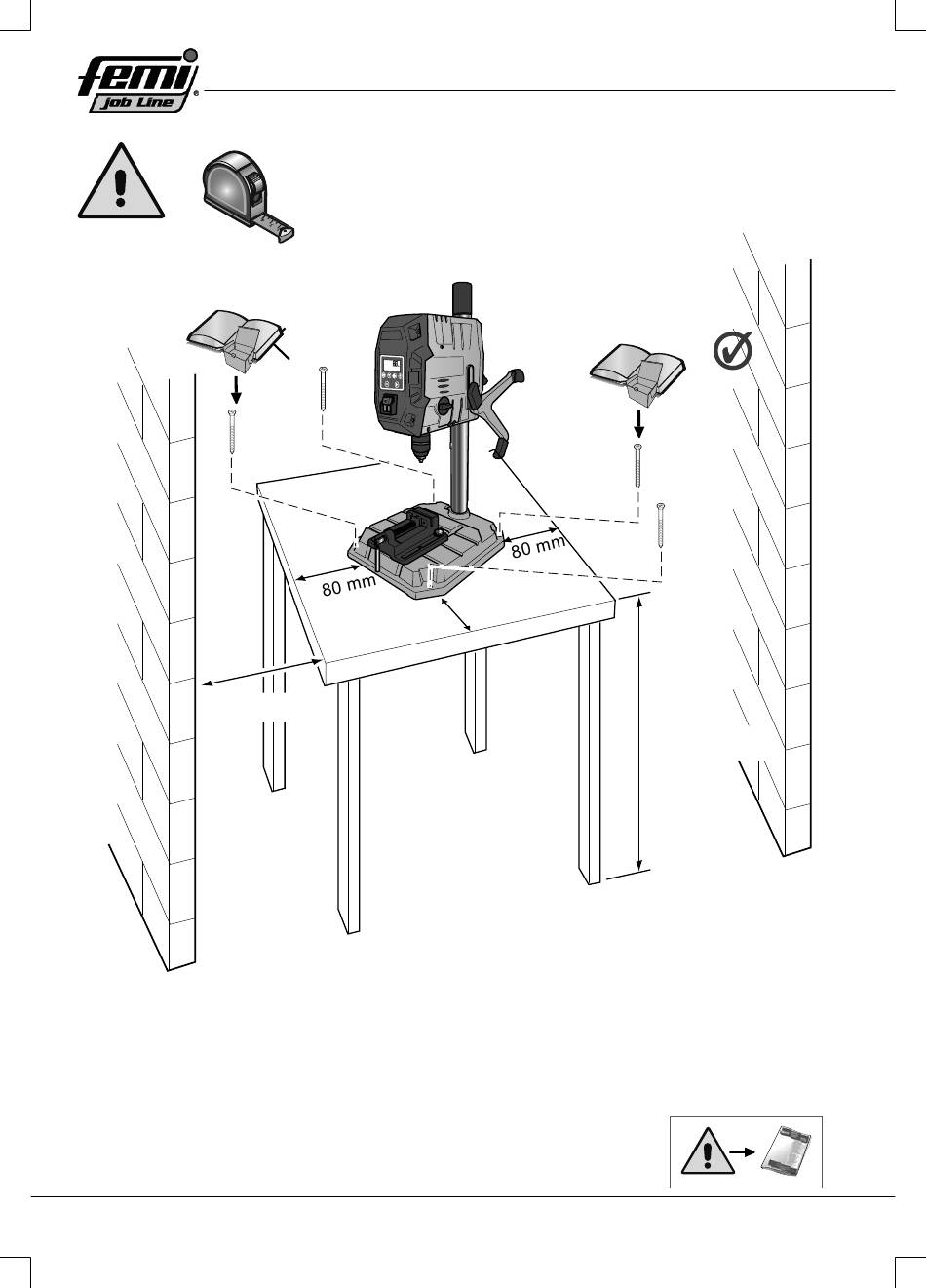 femi
job Line

80 mm
80 mm