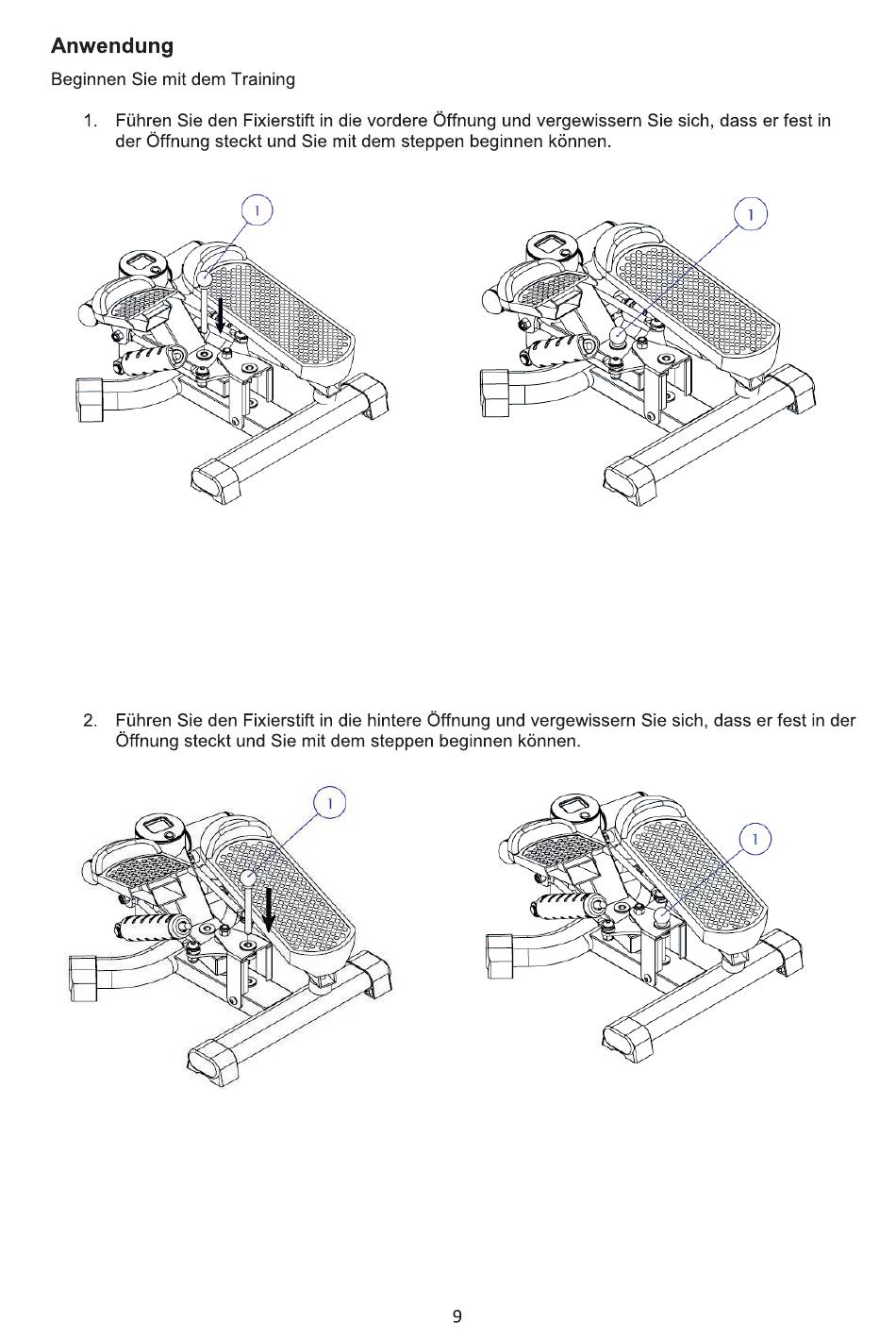 Anwendung

Beginnen Sie mit dem Training

1. Führen Sie den Fixierstift in die vordere Öffnung und vergewissern Sie sich, dass er fest in der Öffnung steckt und Sie mit dem steppen beginnen können.

1

1

2. Führen Sie den Fixierstift in die hintere Öffnung und vergewissern Sie sich, dass er fest in der Öffnung steckt und Sie mit dem steppen beginnen können.

1

1

9