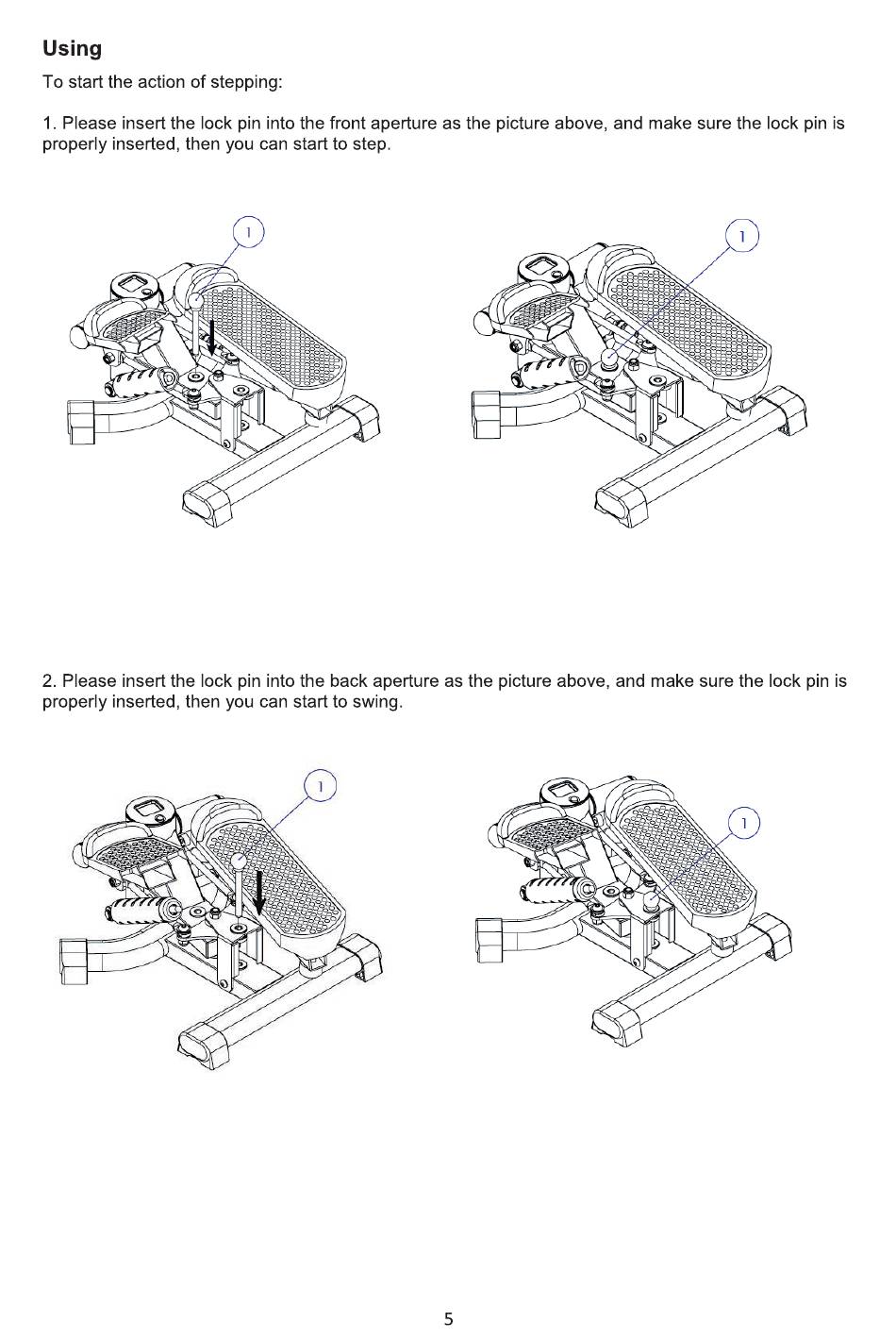 Using

To start the action of stepping:

1. Please insert the lock pin into the front aperture as the picture above, and make sure the lock pin is properly inserted, then you can start to step.

1

1

2. Please insert the lock pin into the back aperture as the picture above, and make sure the lock pin is properly inserted, then you can start to swing.

1

1

5