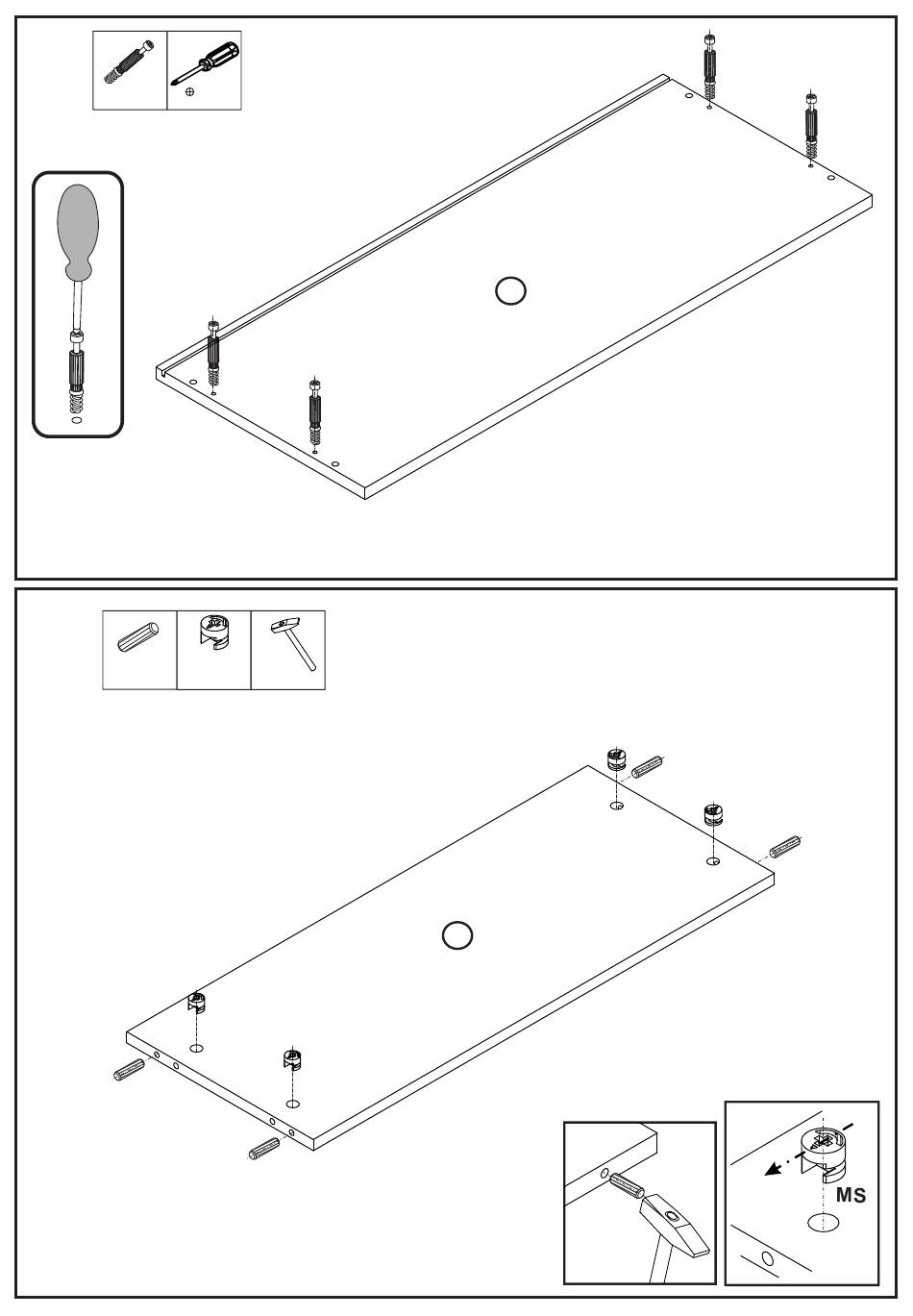 MS