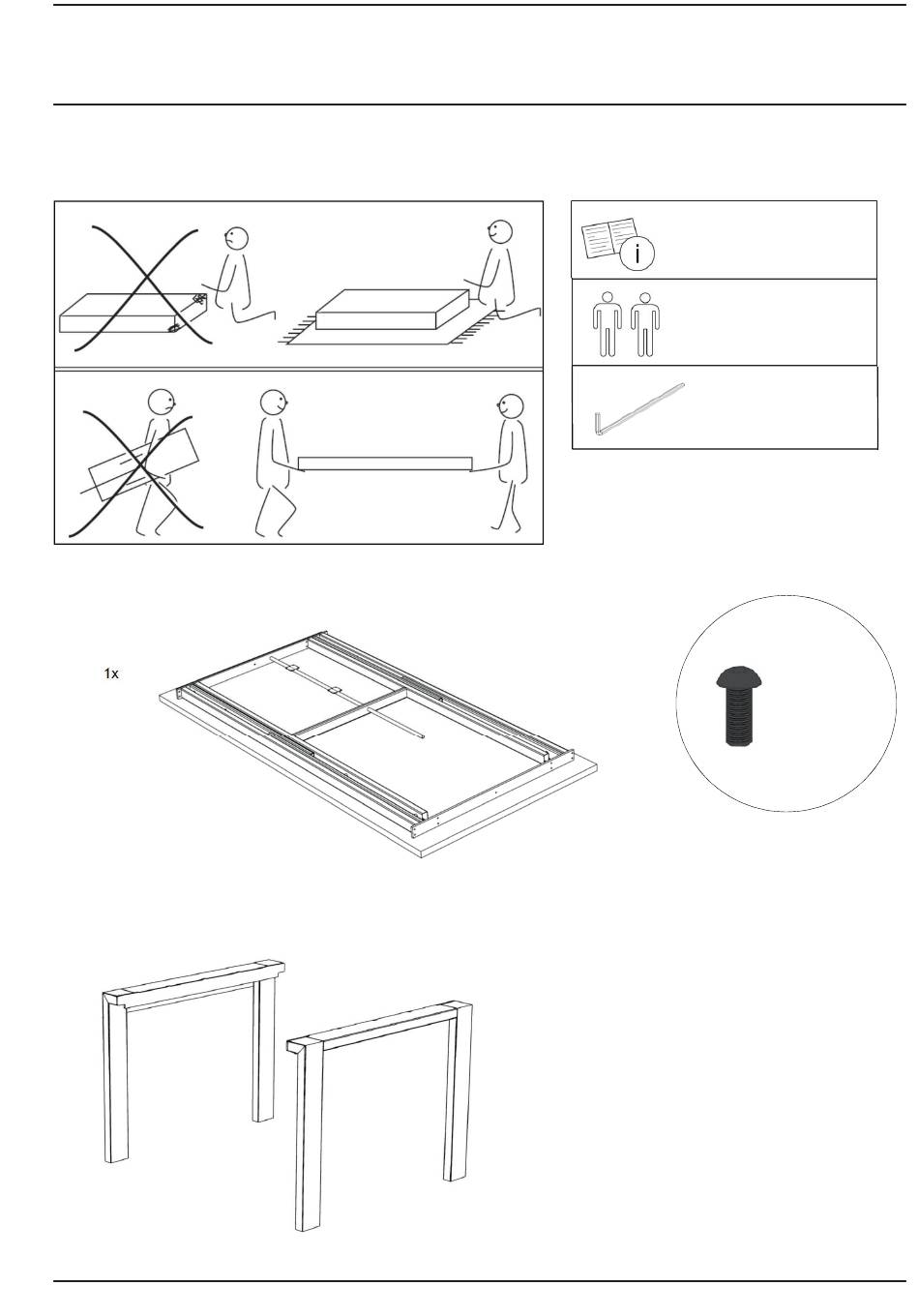 i

1x