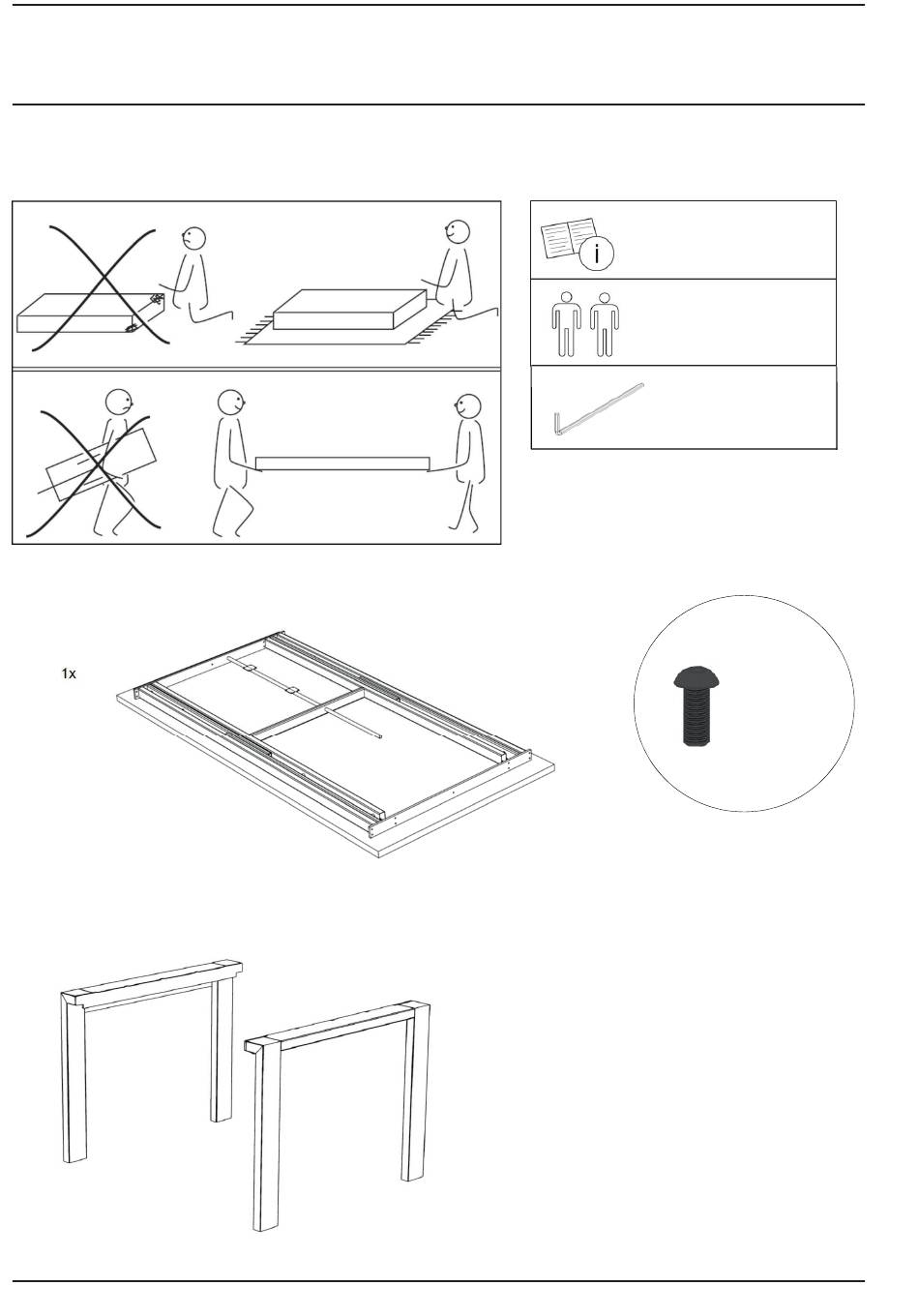 i

1x