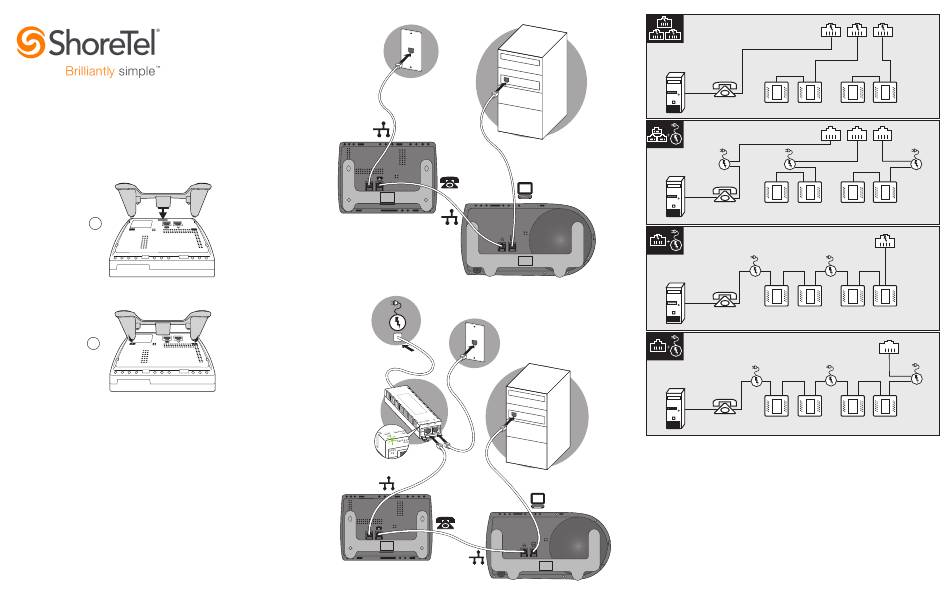 ShoreTel
Brilliantly simple™