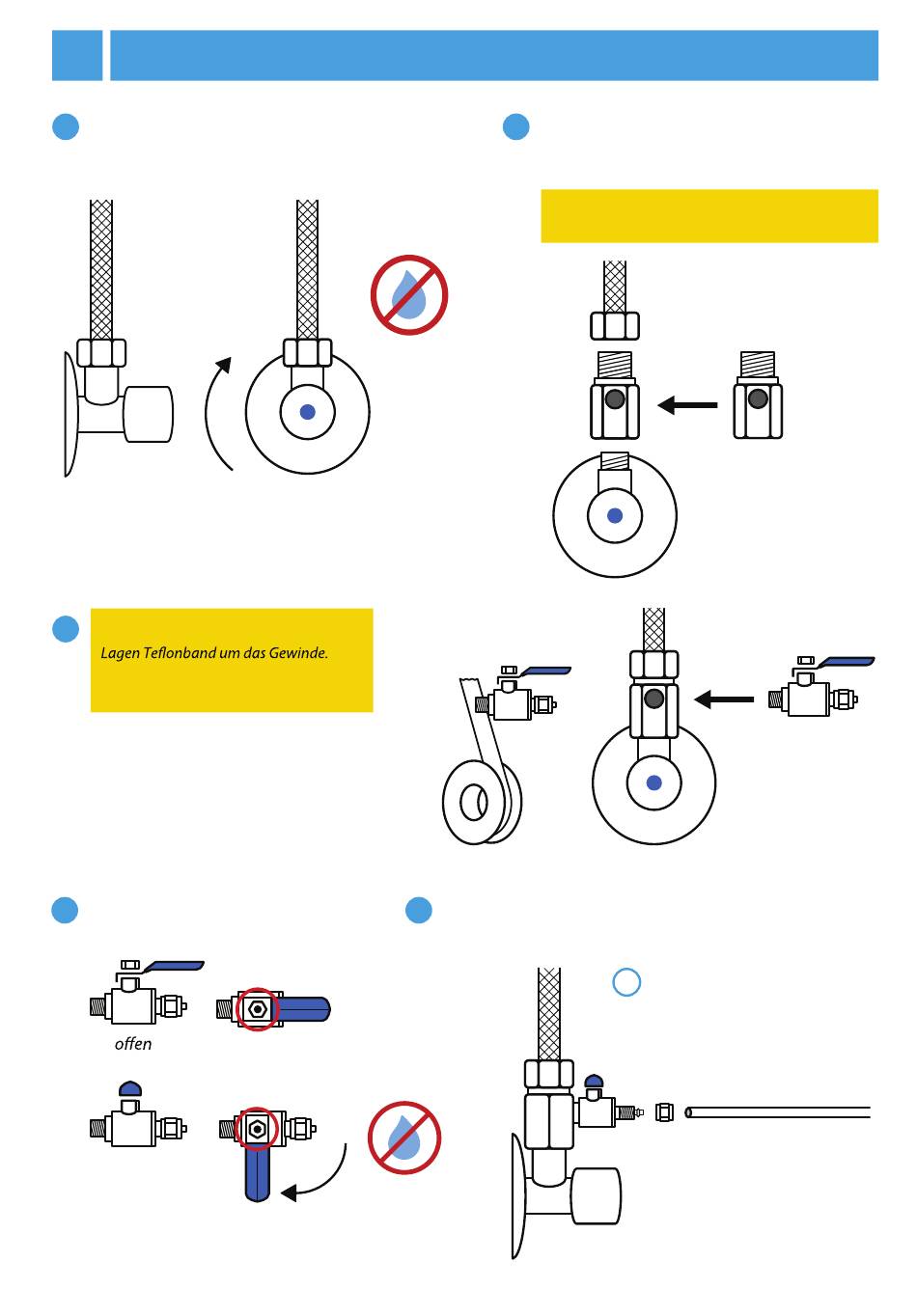 Lagen Teflonband um das Gewinde.

offen