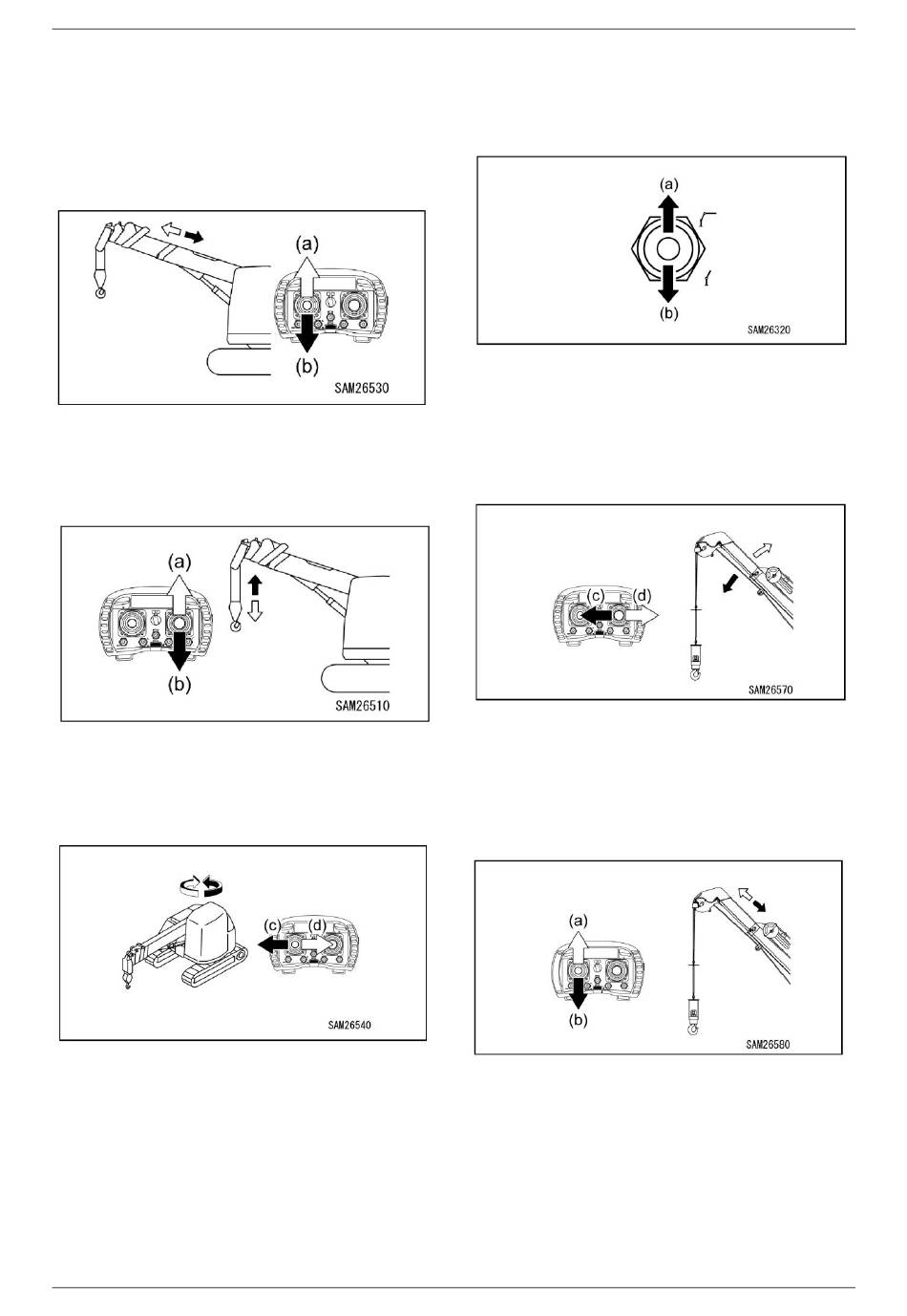 (a)
(b)
SAM26530

(a)
(b)
SAM26510

(c)
(d)
SAM26540

(a)
(b)
SAM26320

(c)
(d)
SAM26570

(a)
(b)
SAM26580