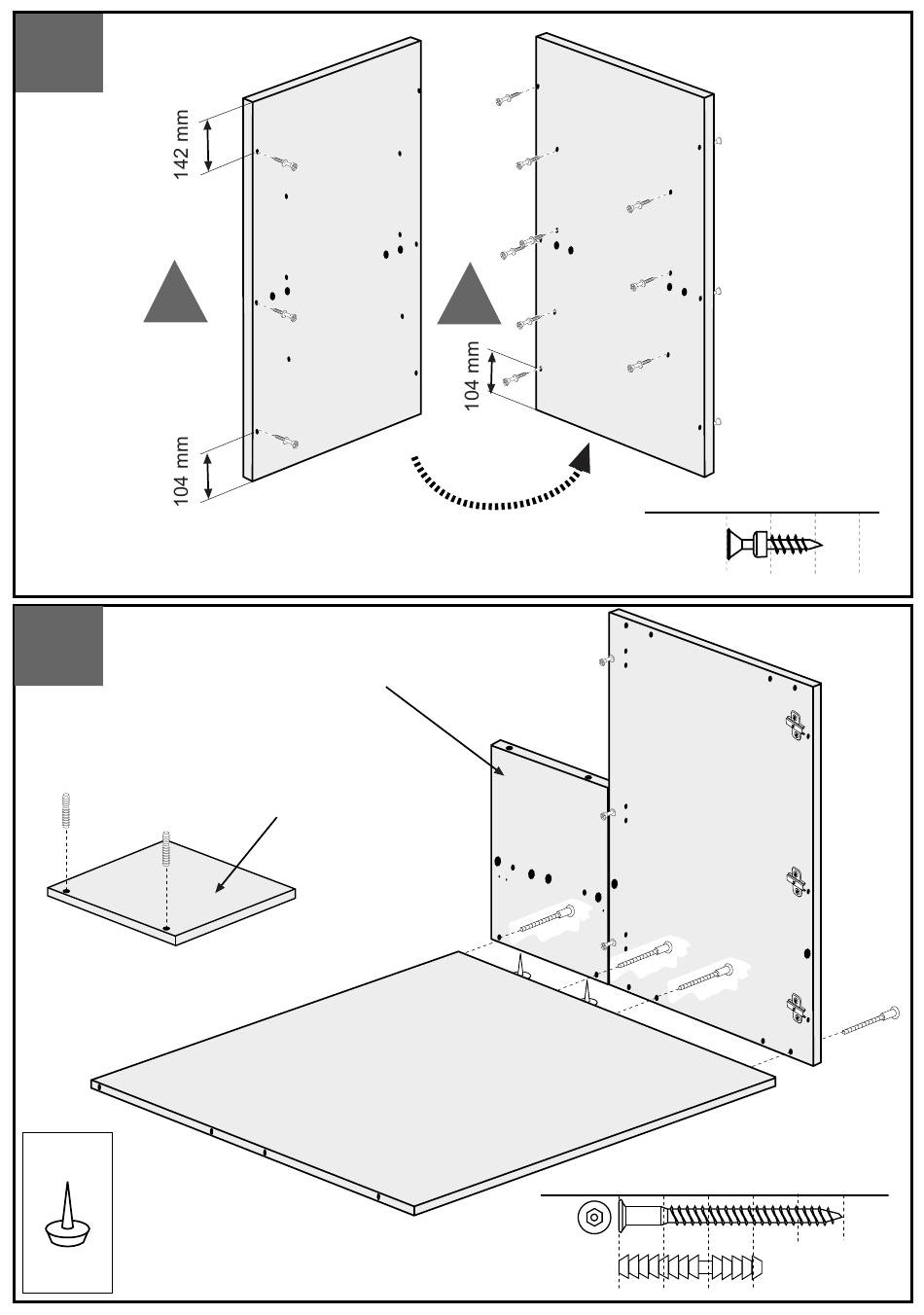 142 mm

104 mm

104 mm