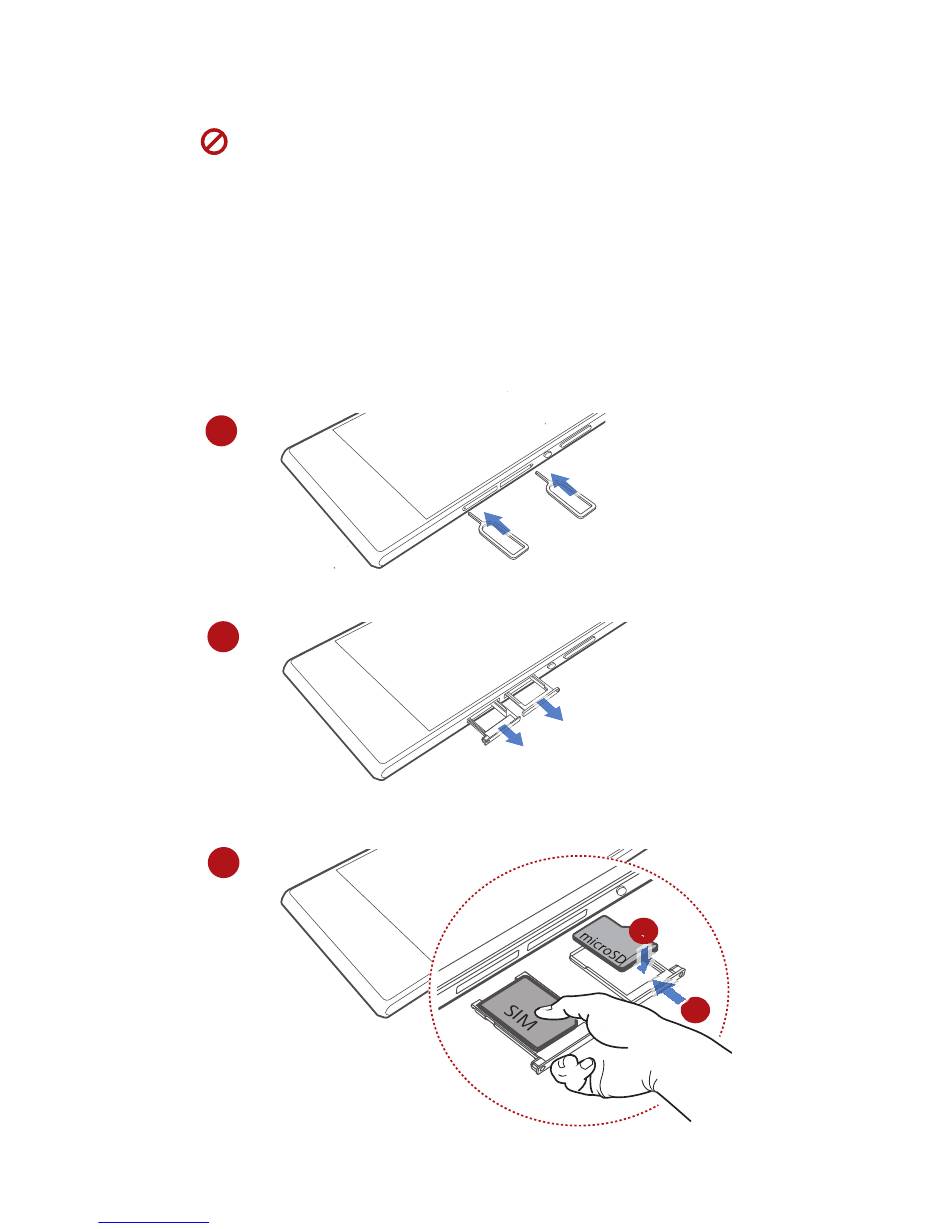 microSD

SIM