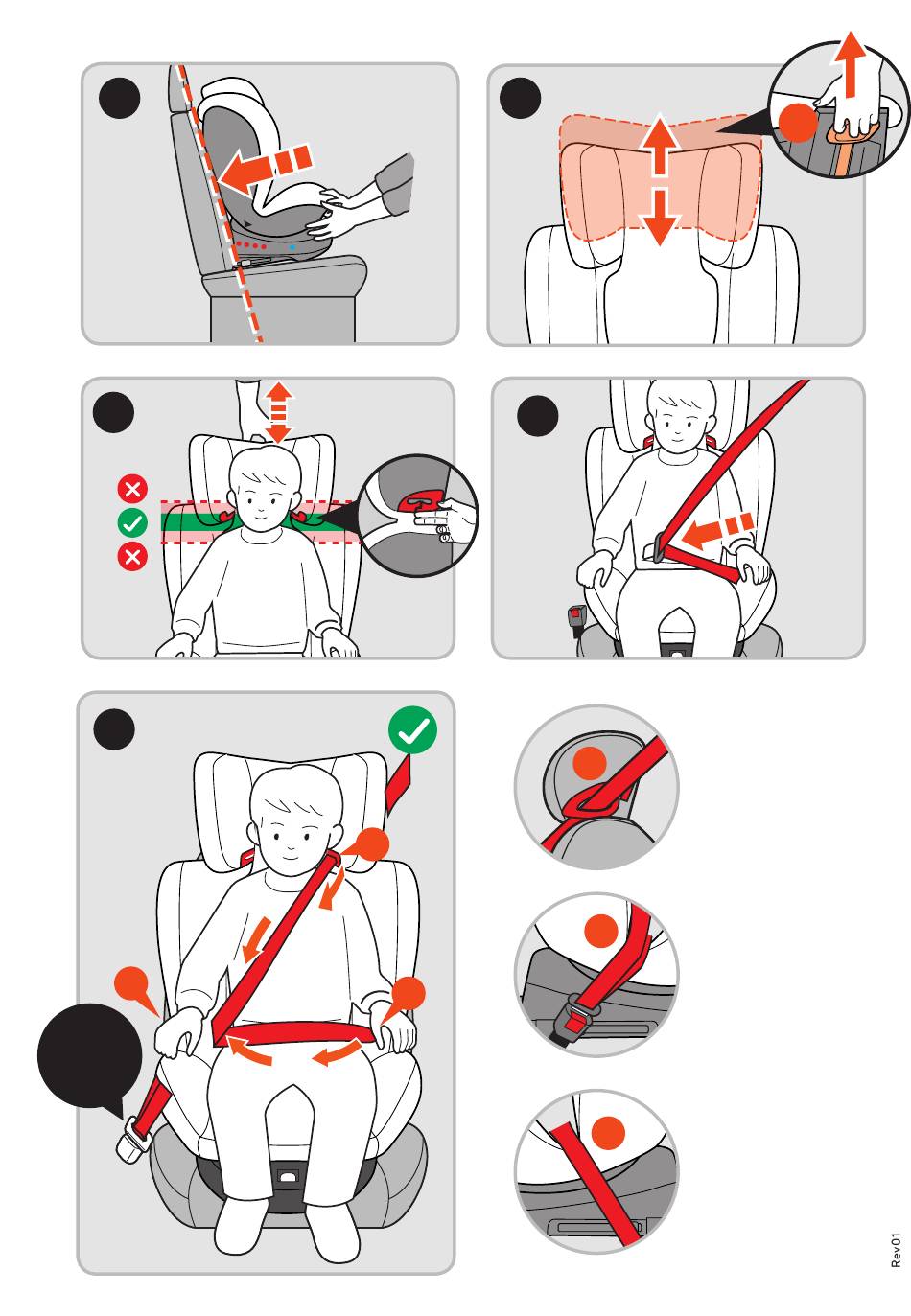 Rev01