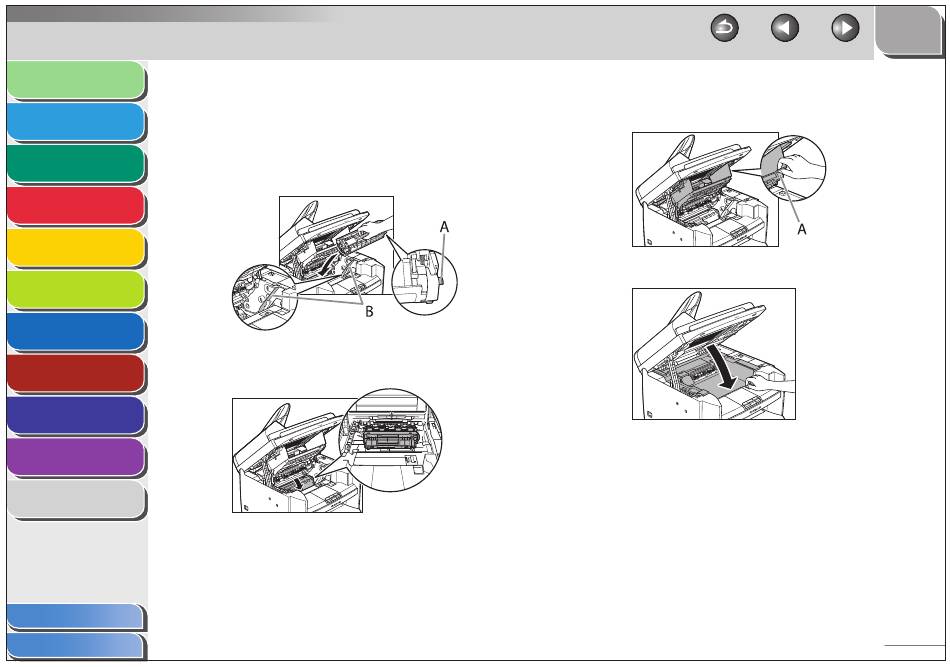 A

B

A