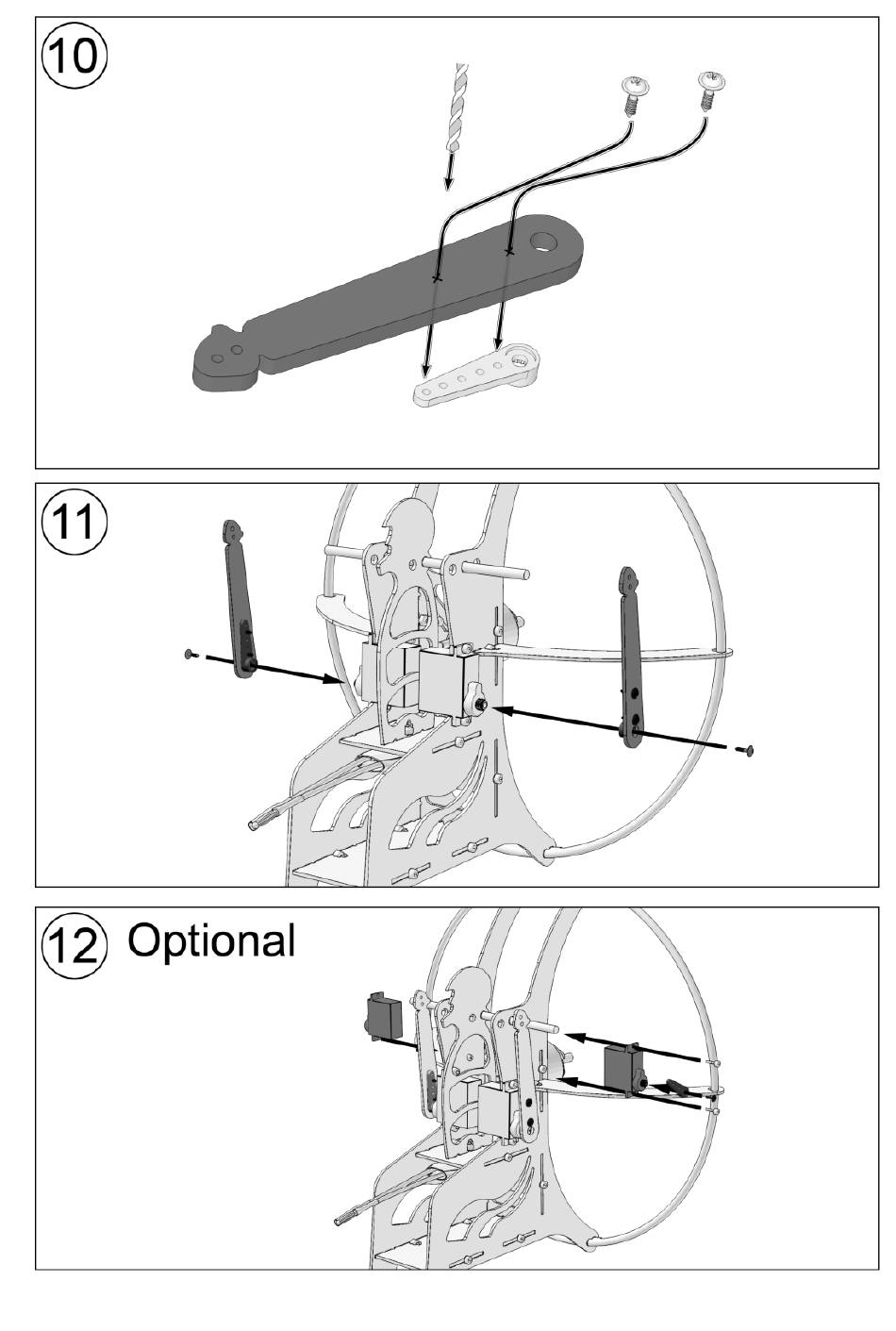 10

11

12 Optional