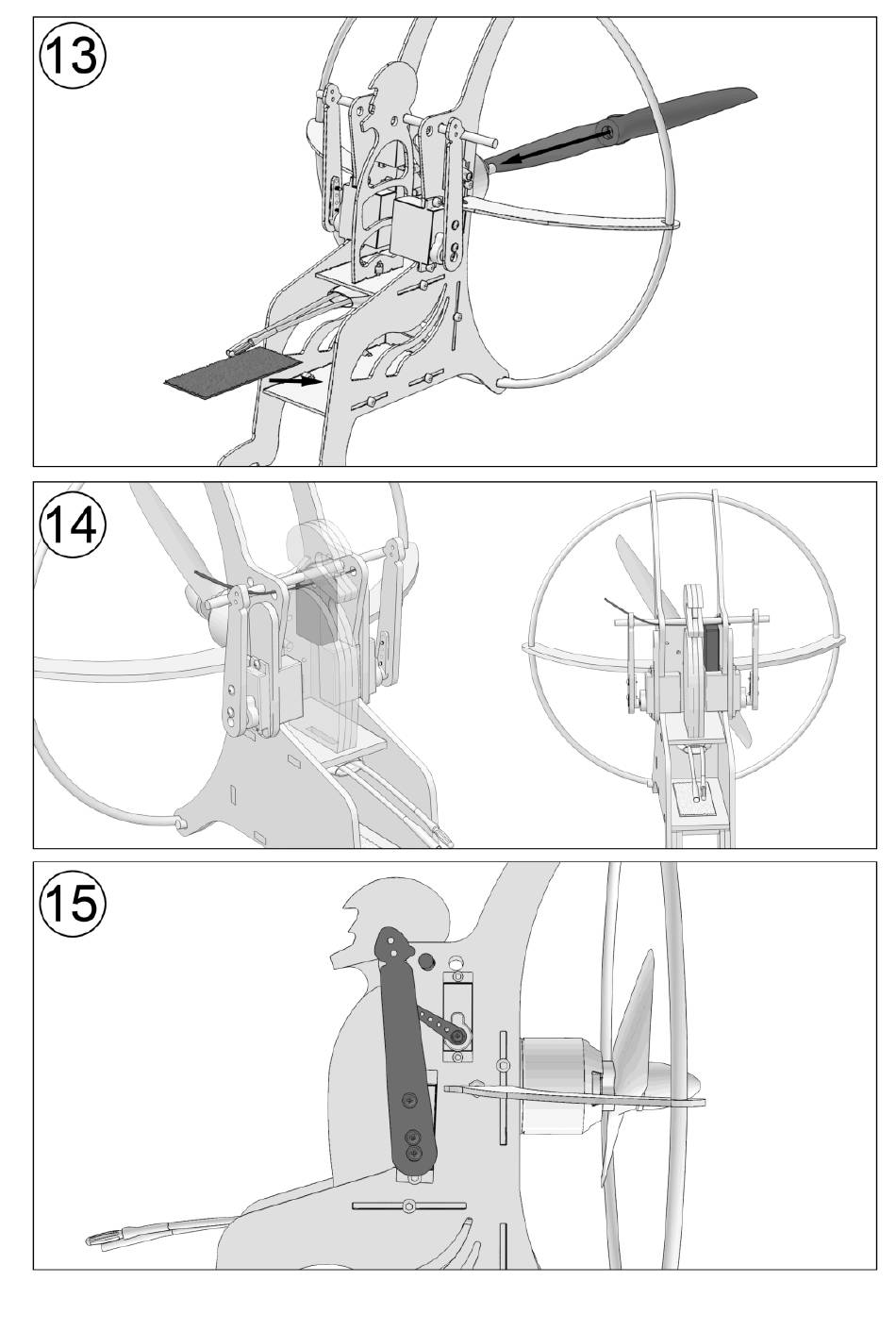 13

14

15