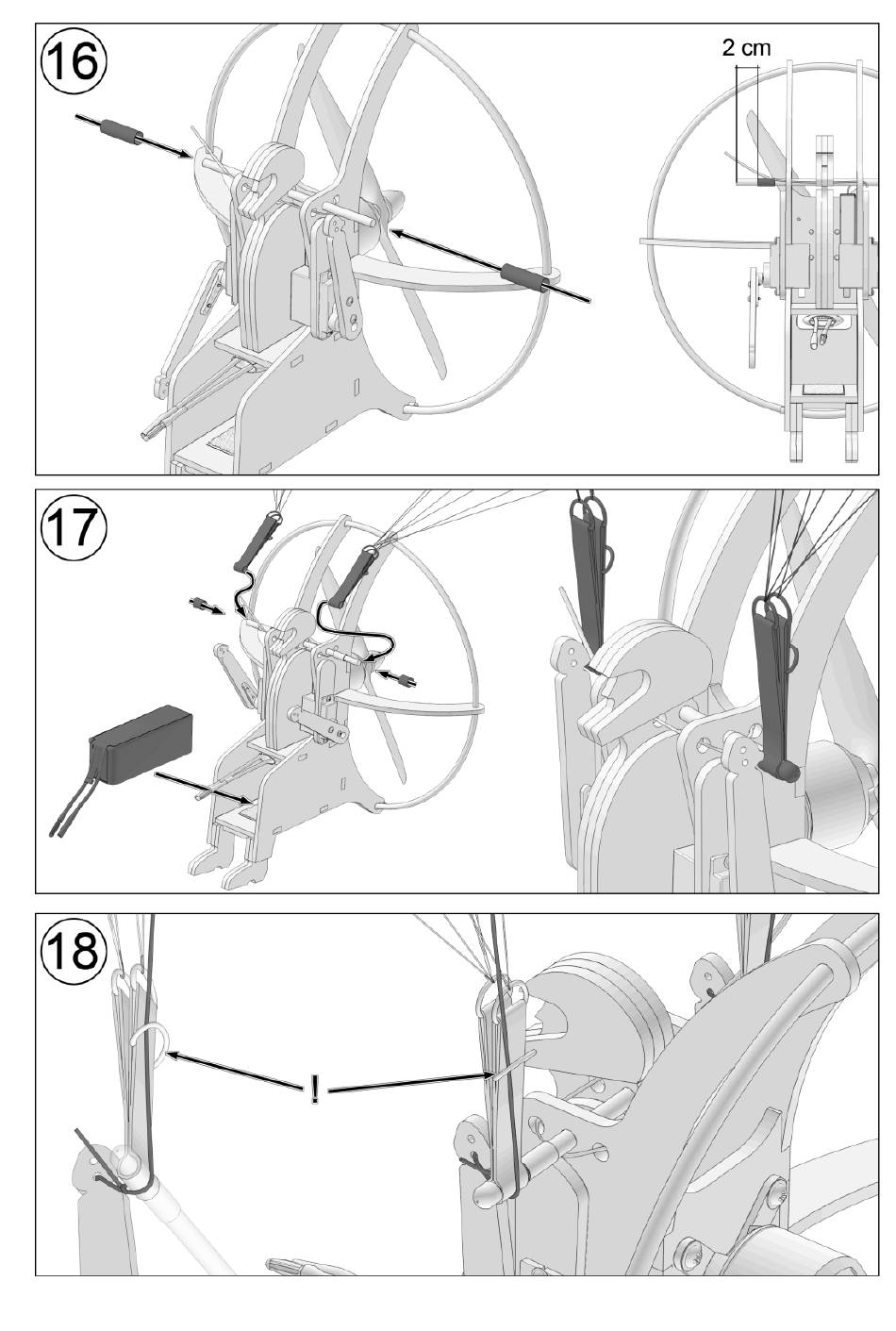 16

2 cm

17

18

!