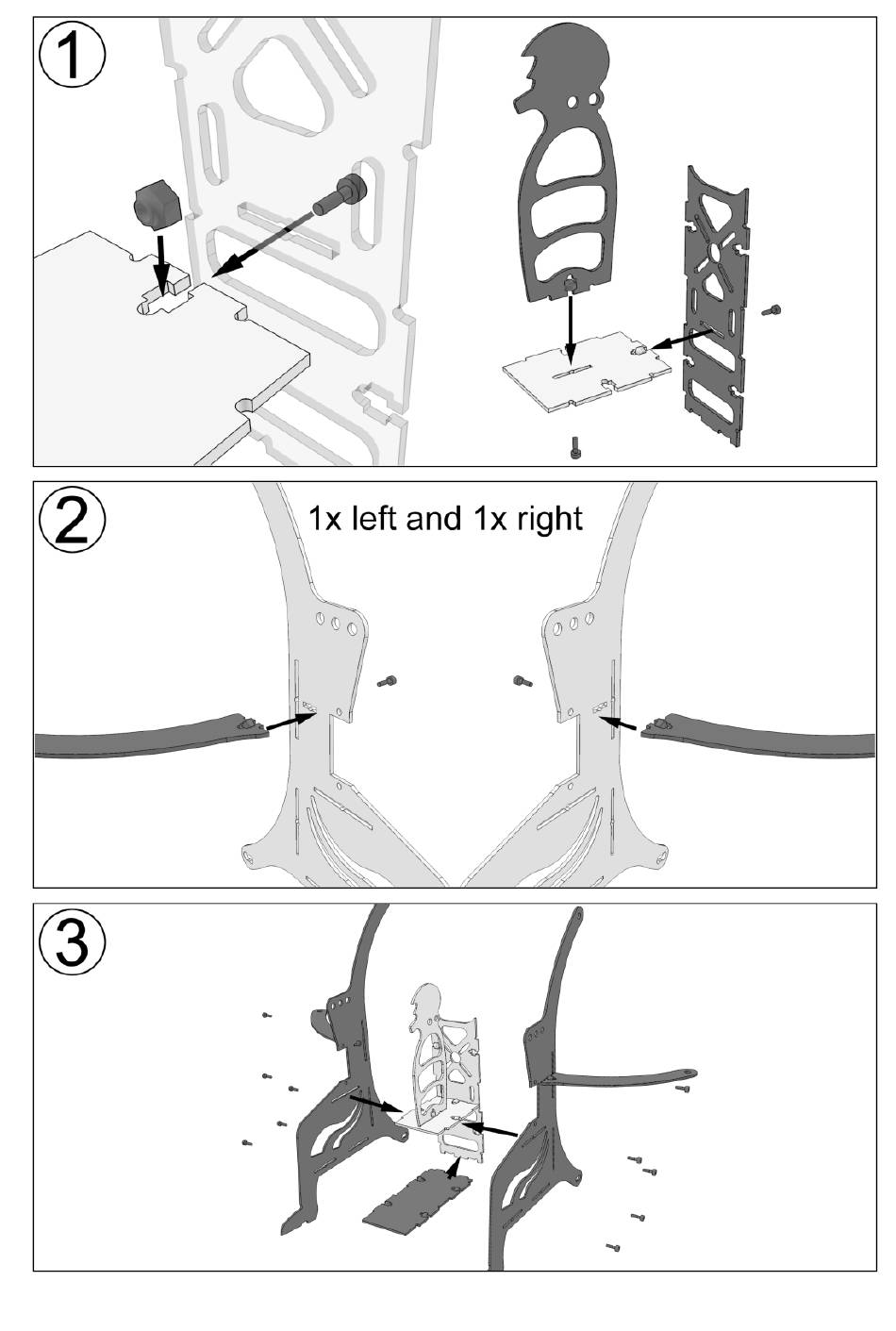 1

2

1x left and 1x right

3