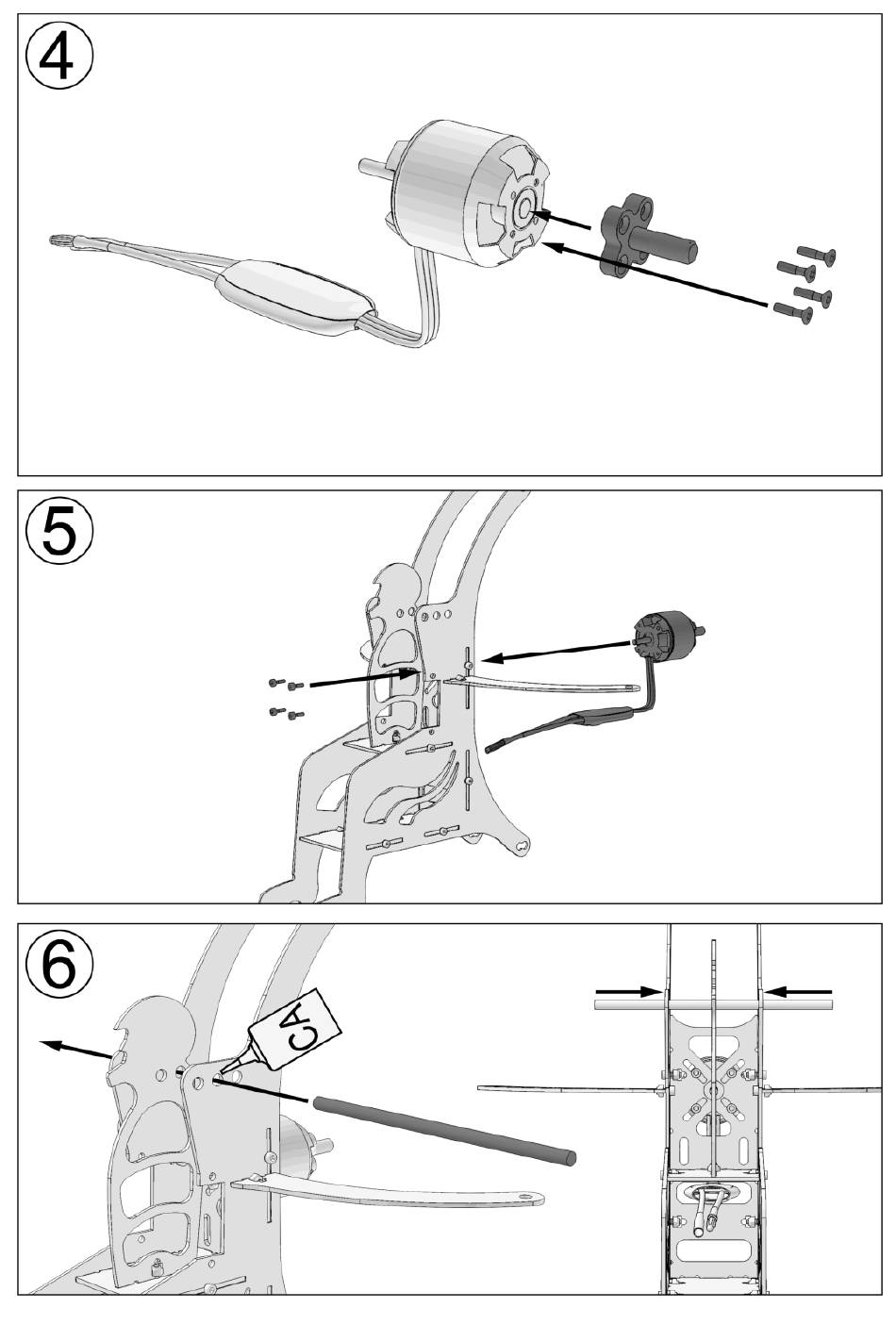 4

5

6

CA