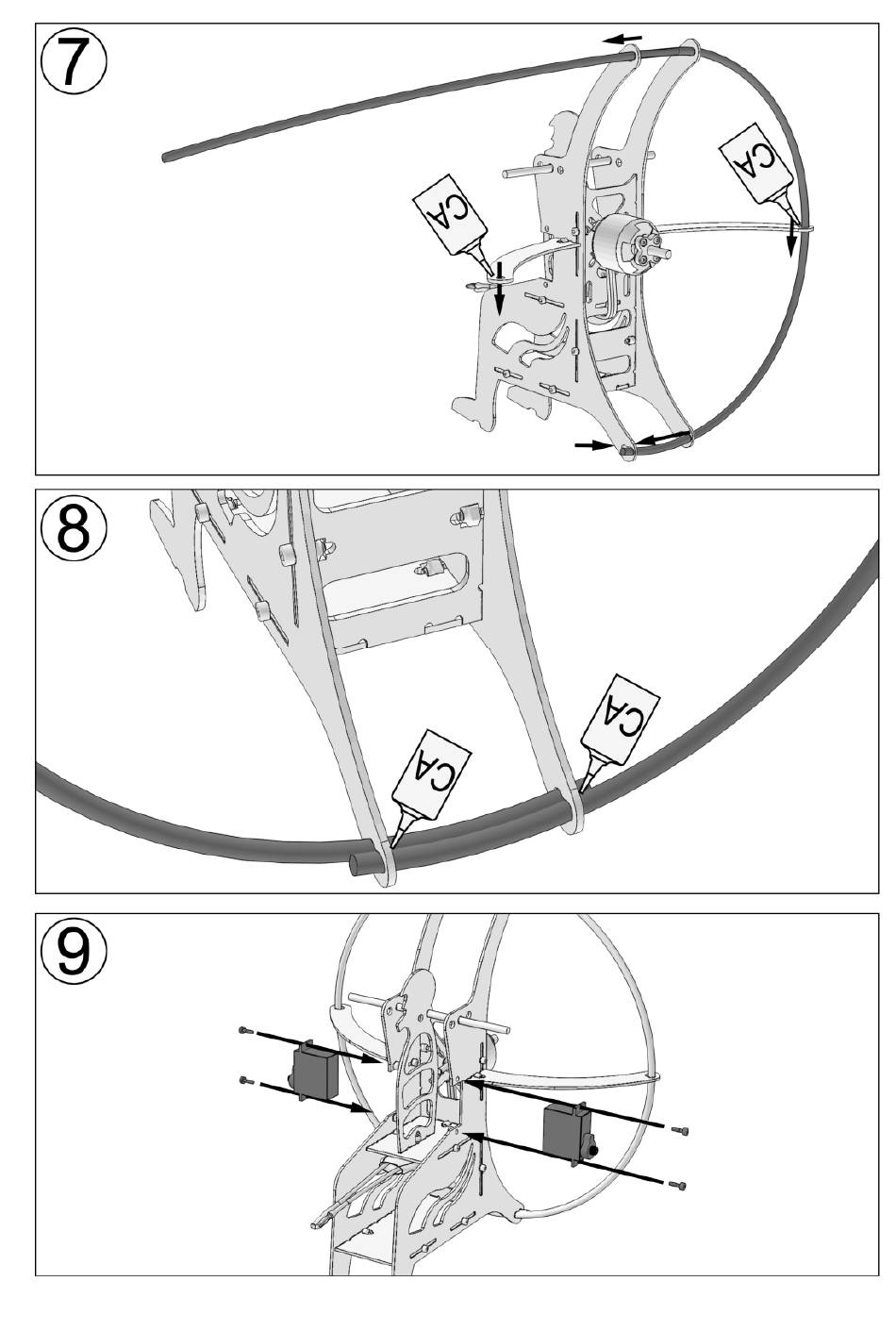 7

CA

CA

8

CA

CA

9