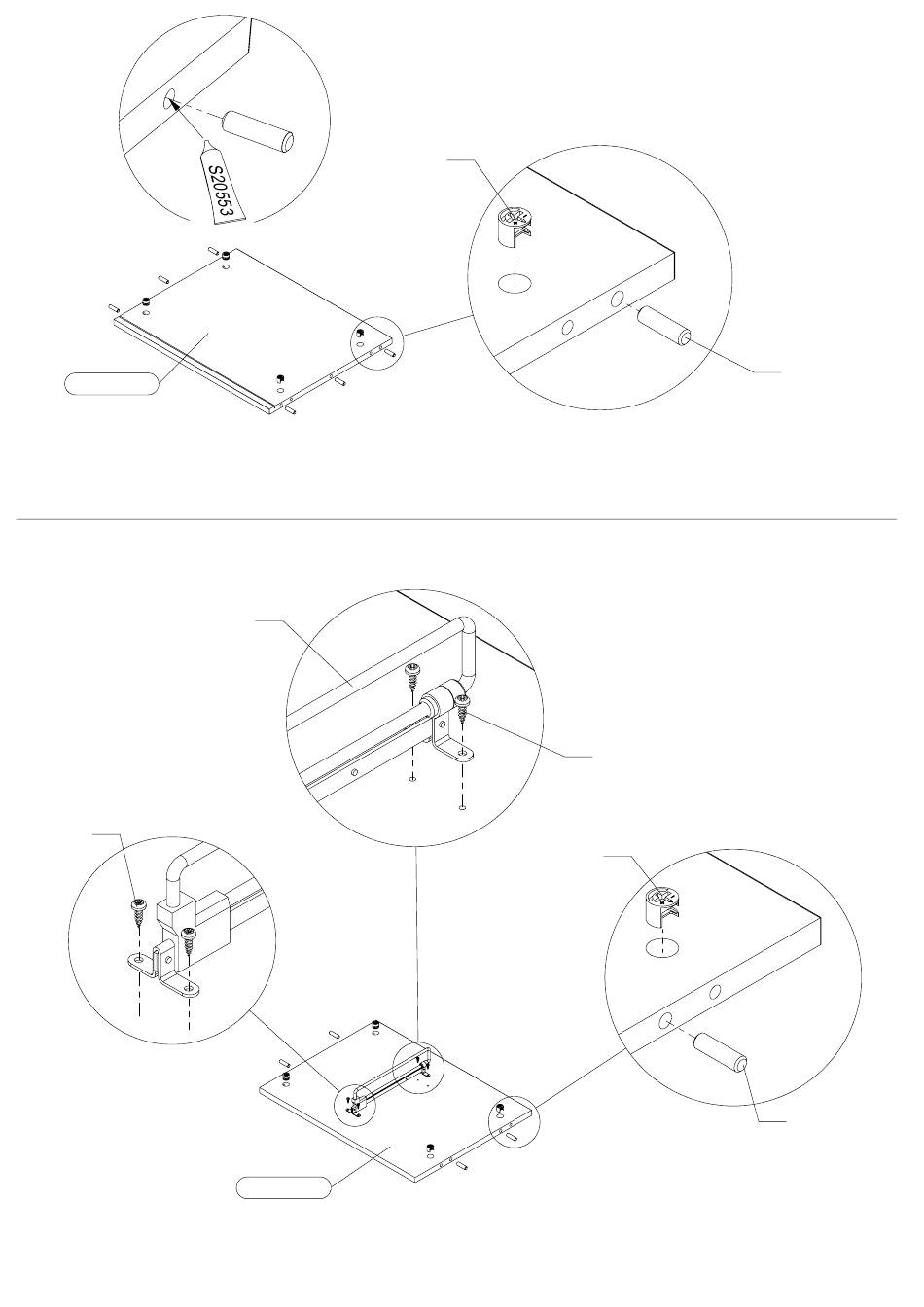 S20553