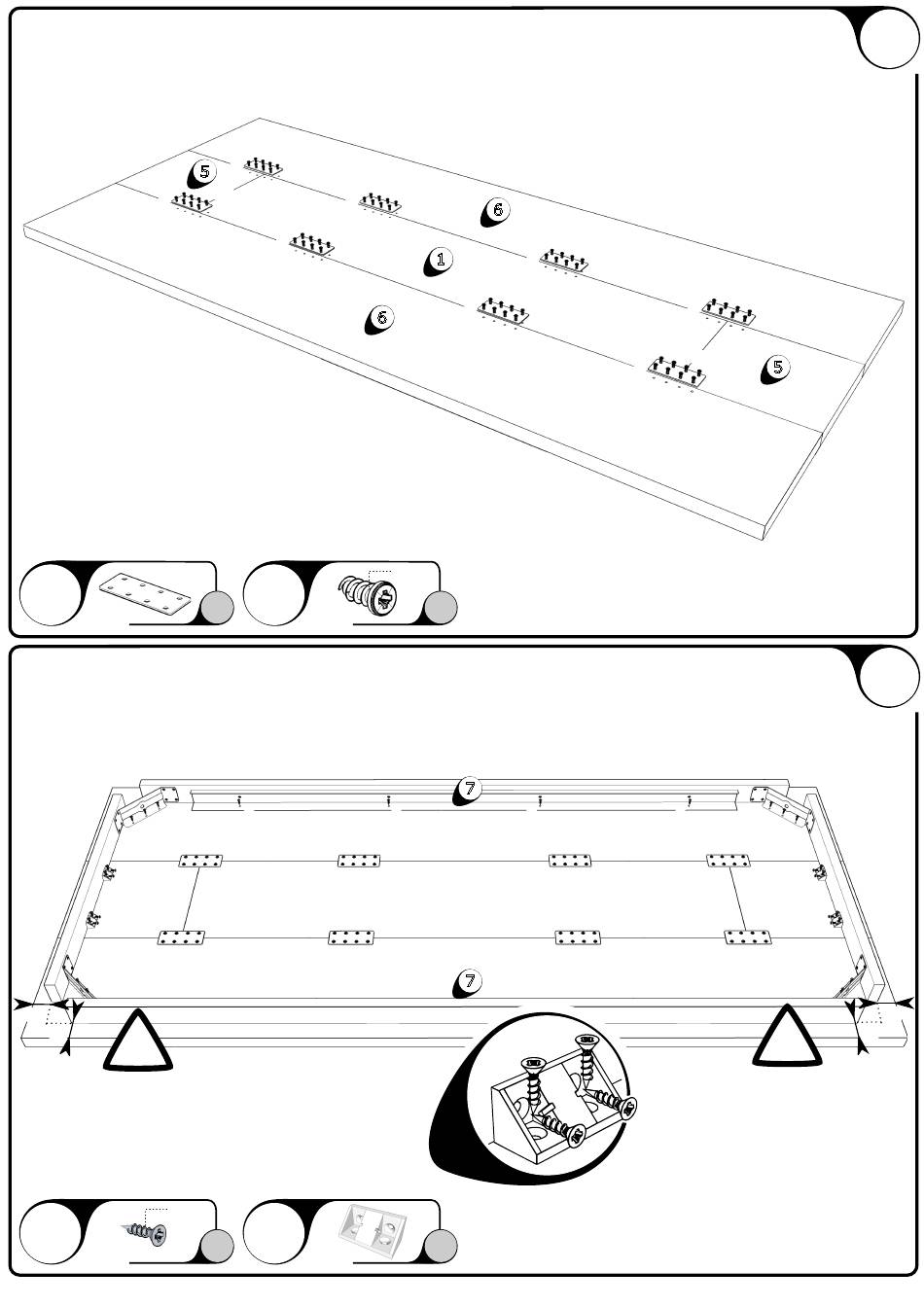 5
6
1
6
5
7
7