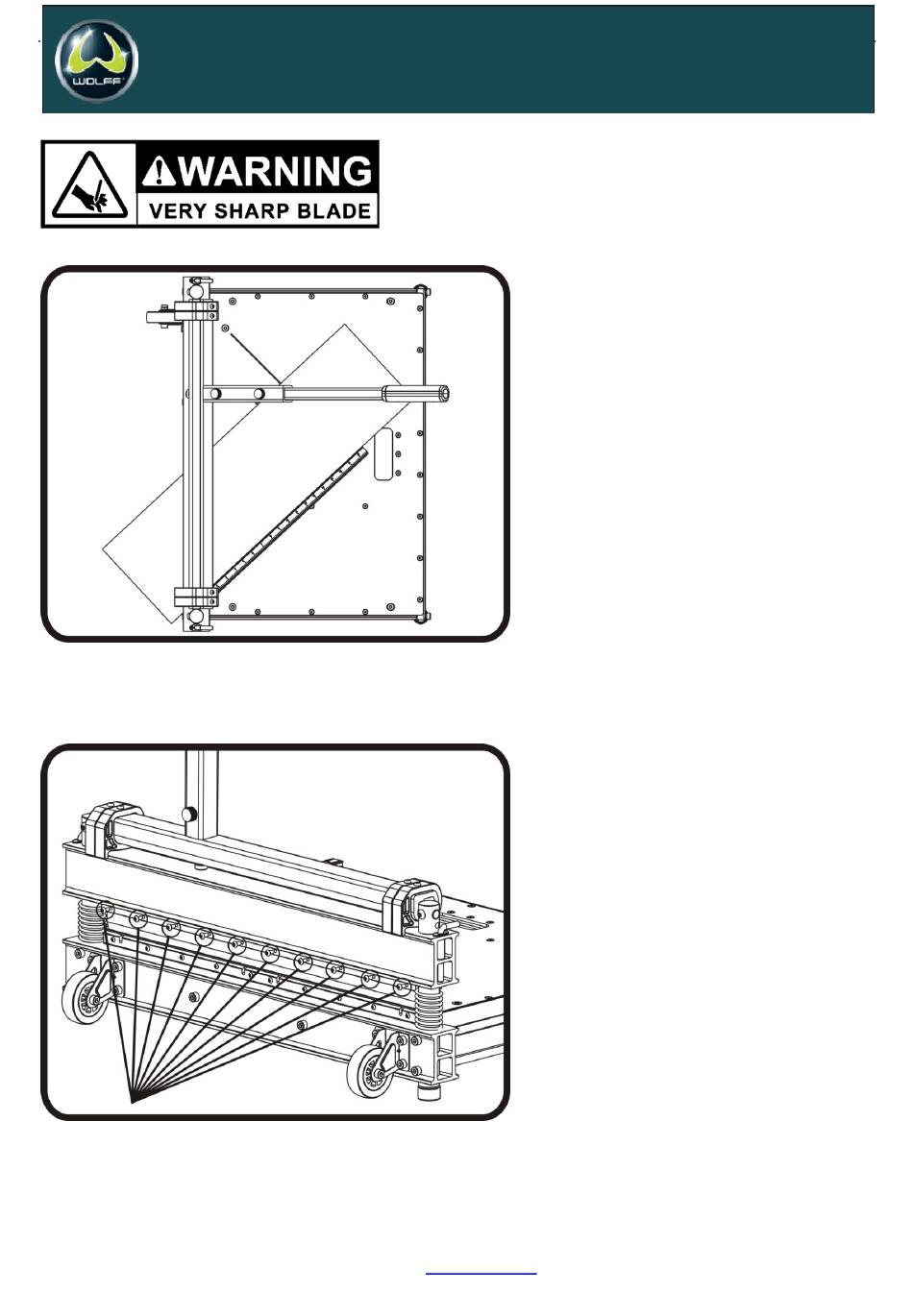 WOLFF

WARNING
VERY SHARP BLADE