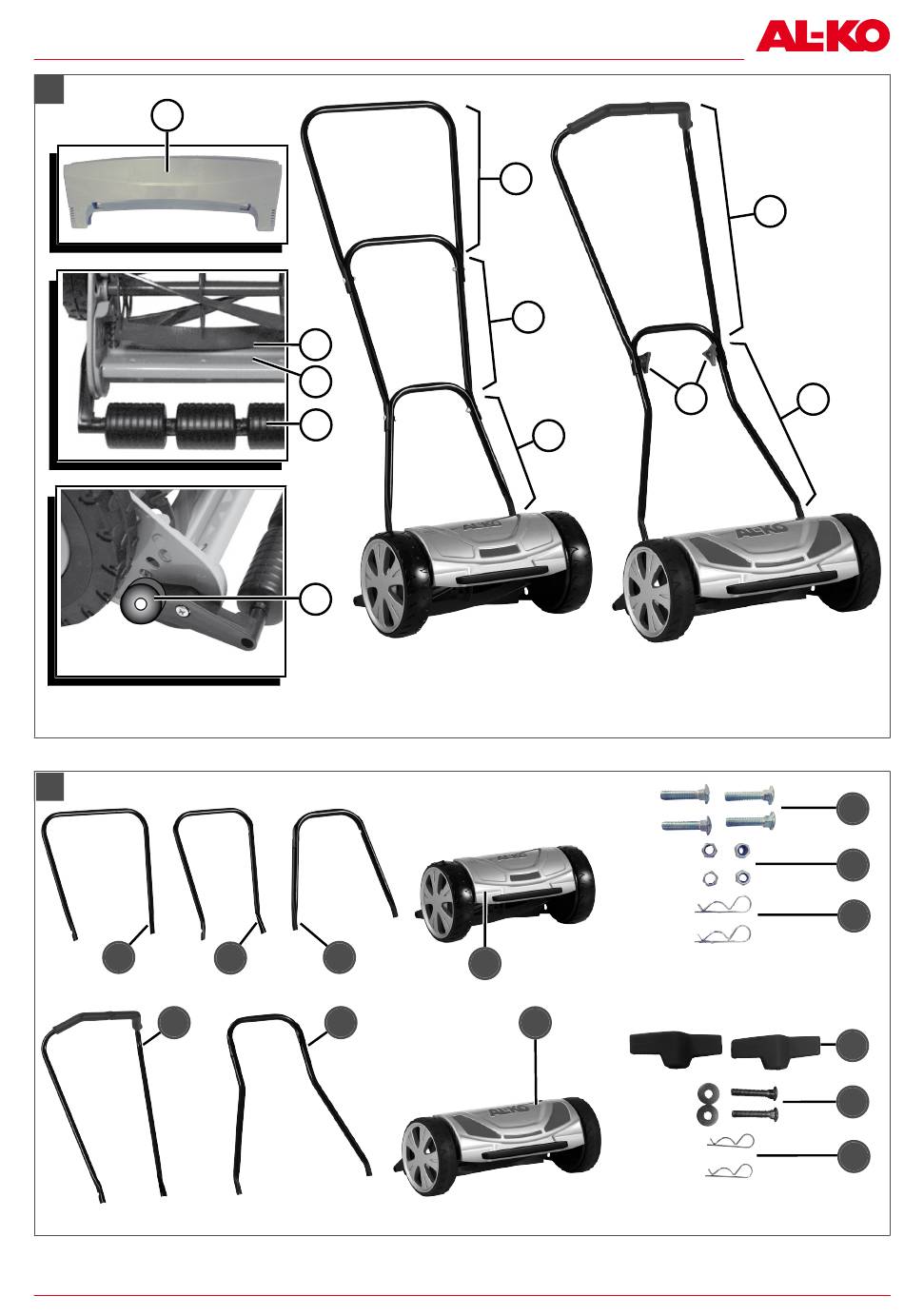 AL-KO

AL-KO

AL-KO

AL-KO

AL-KO