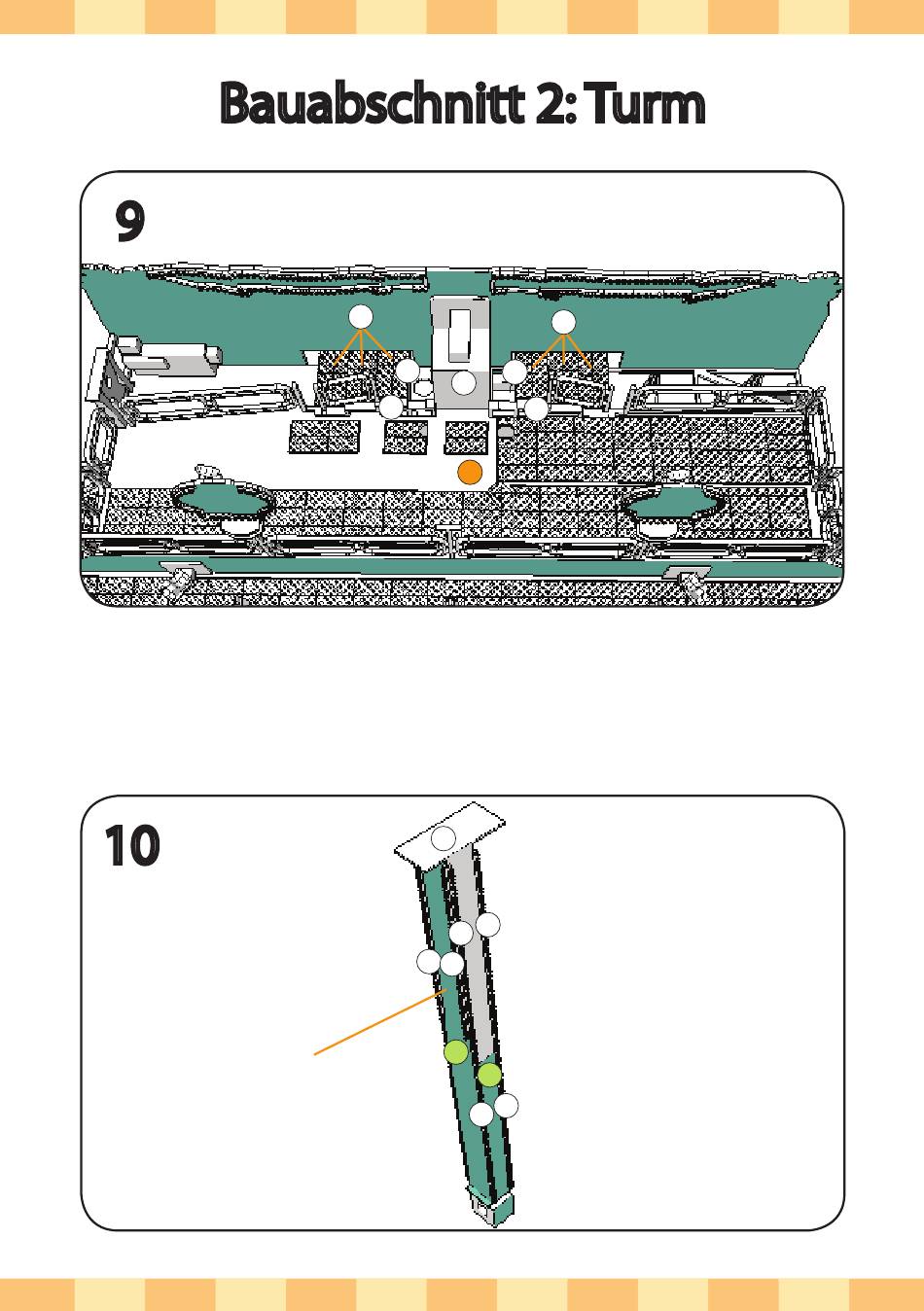 Bauabschnitt 2: Turm

9

10