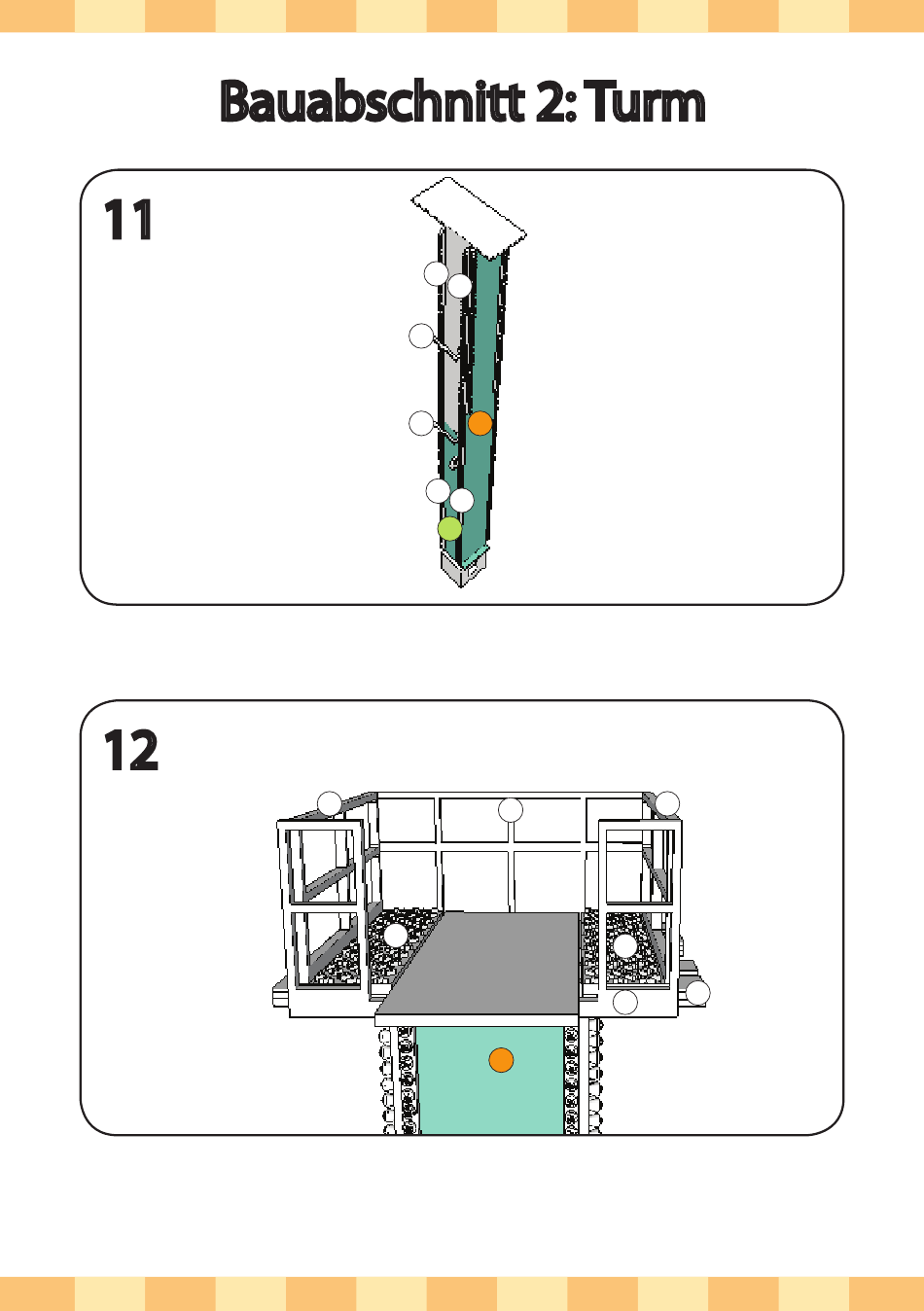 Bauabschnitt 2: Turm

11

12