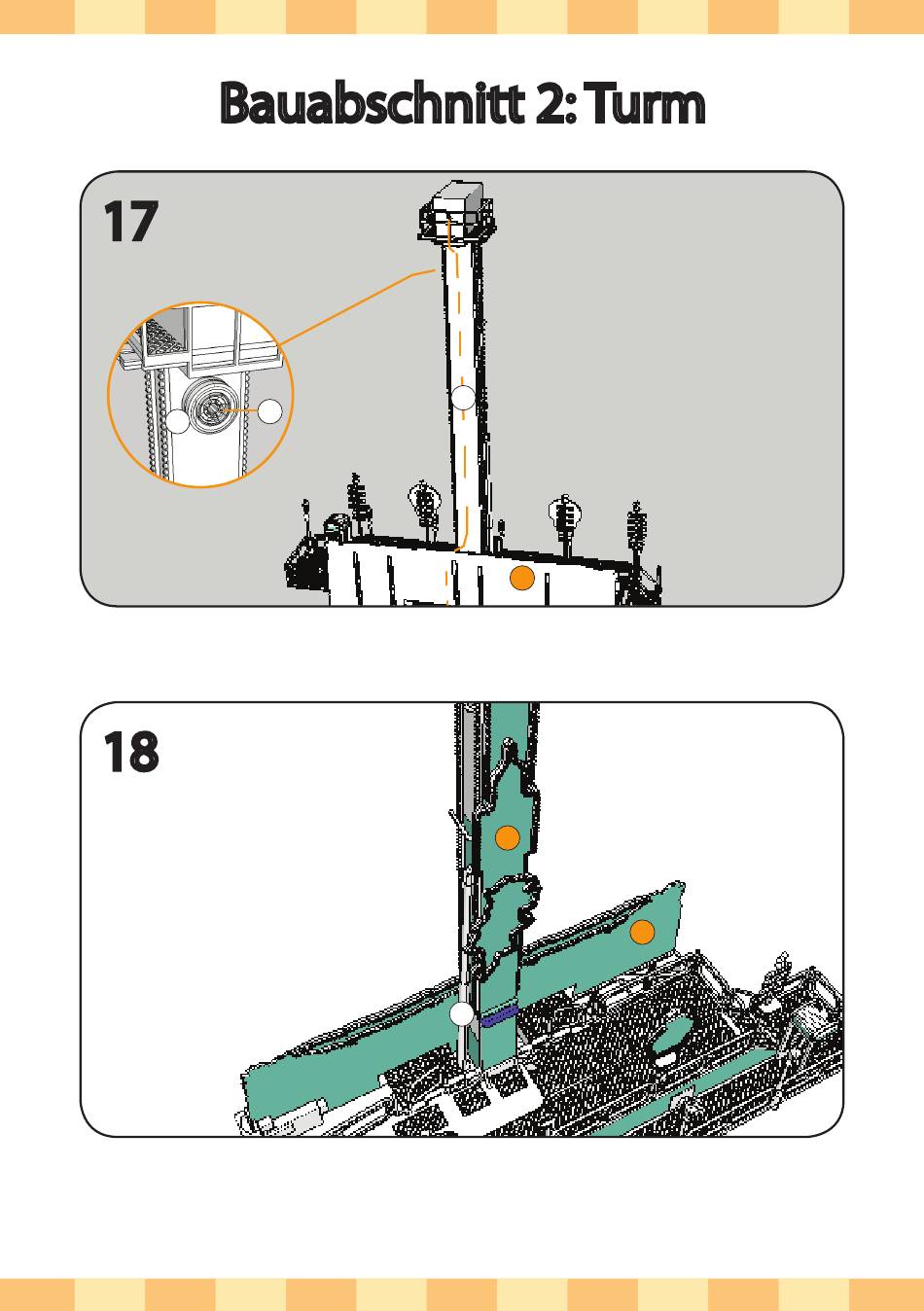 Bauabschnitt 2: Turm

17

18