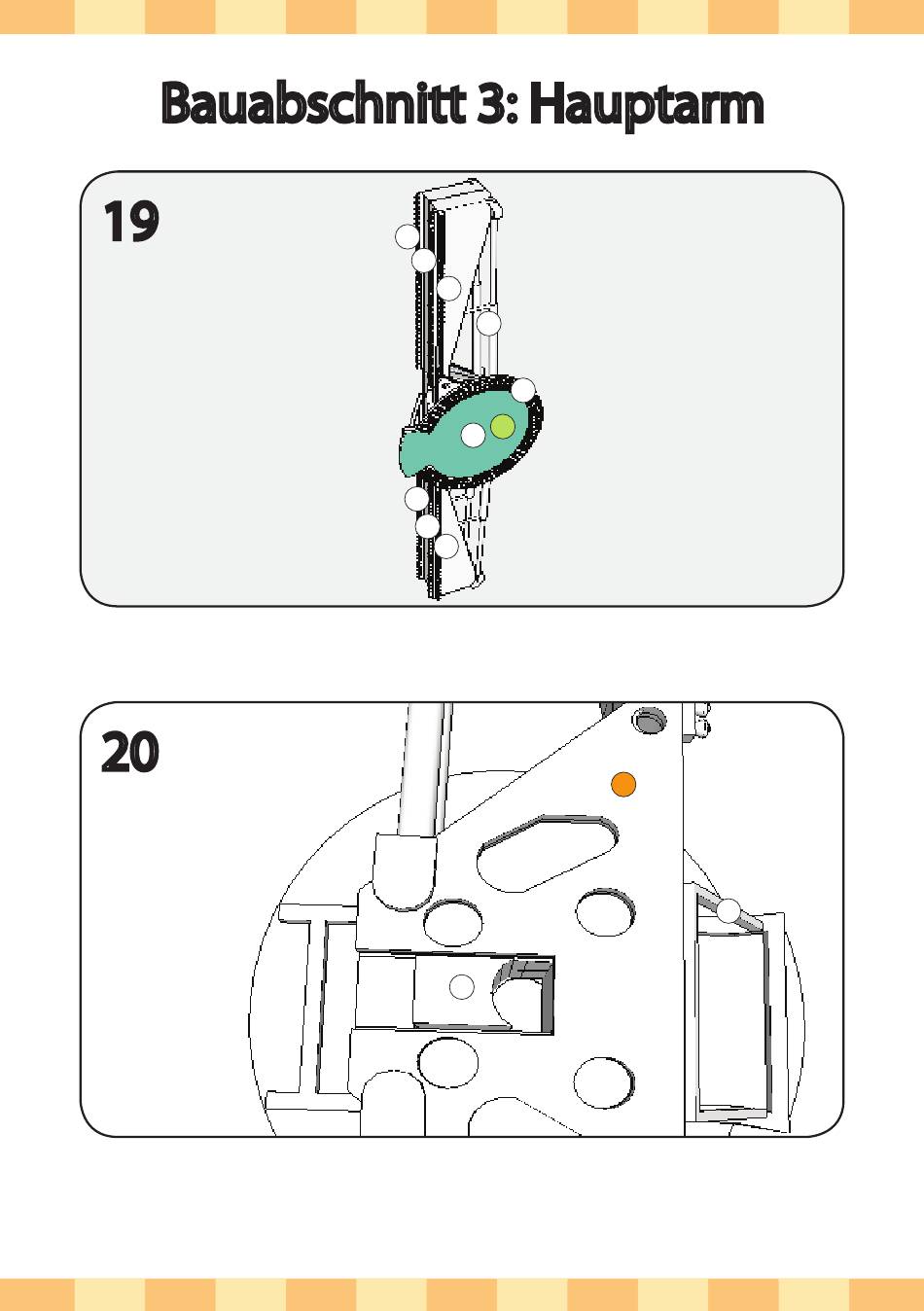 Bauabschnitt 3: Hauptarm

19

20