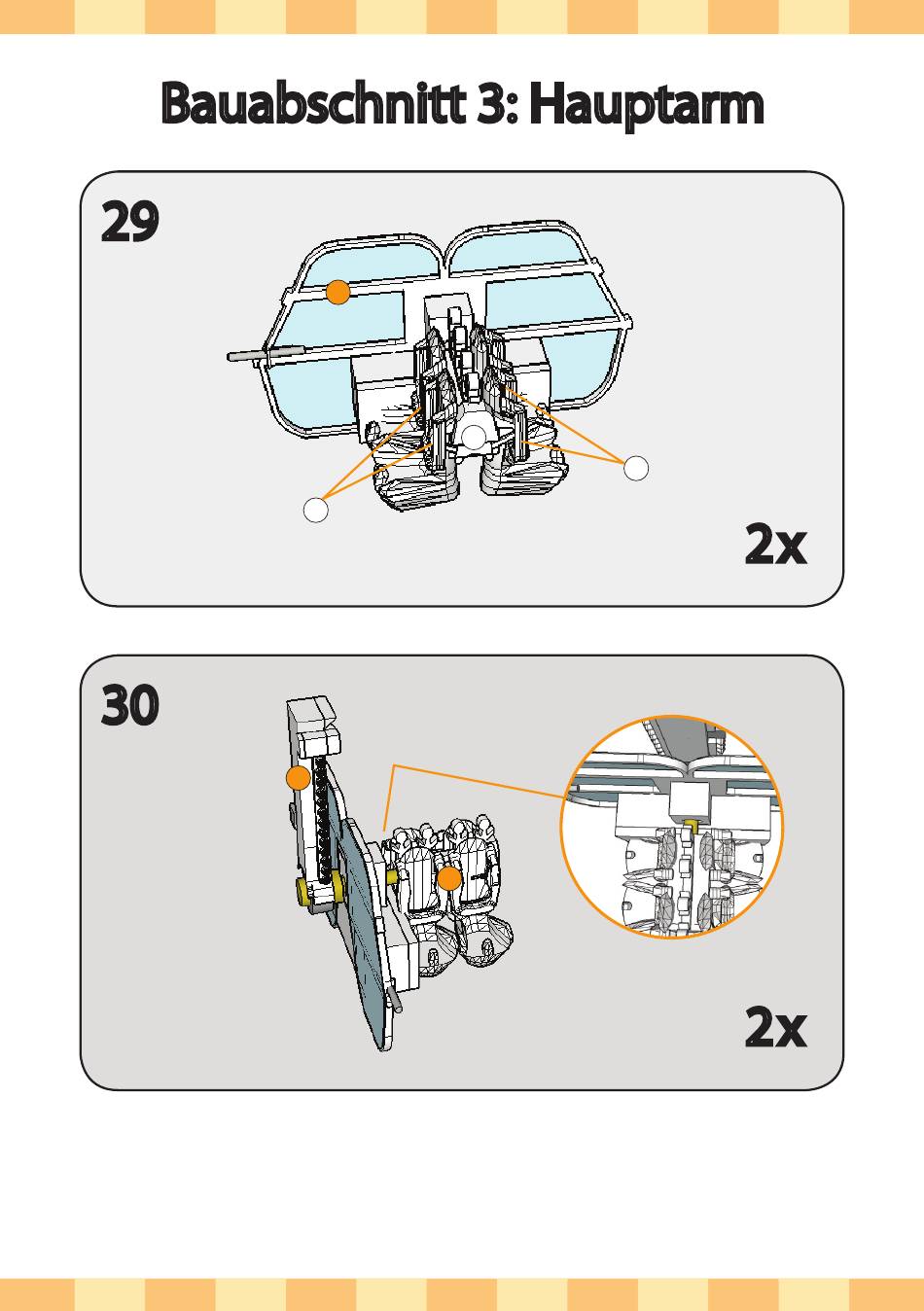 Bauabschnitt 3: Hauptarm

29

2x

30

2x