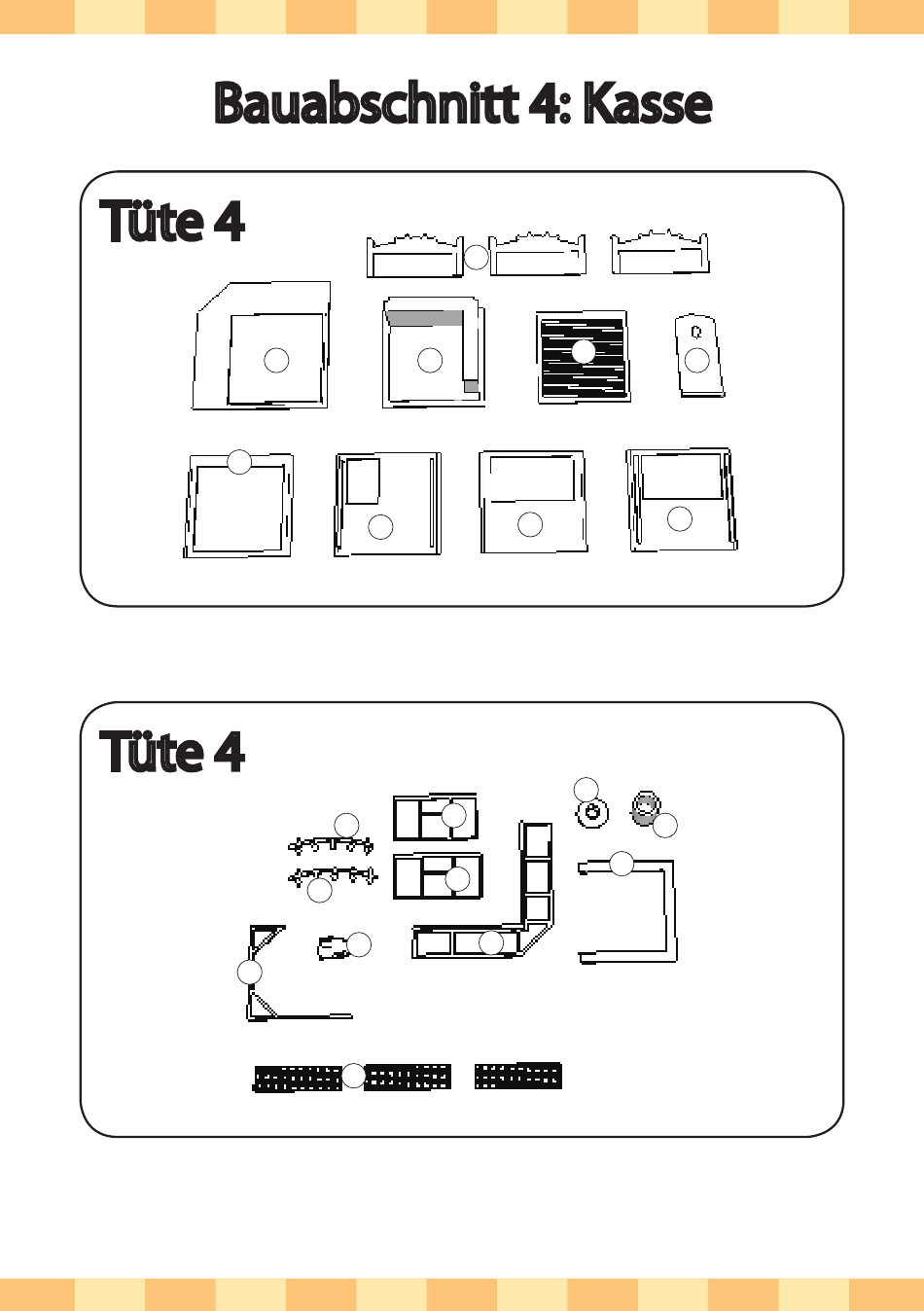 Bauabschnitt 4: Kasse

Tüte 4

Tüte 4