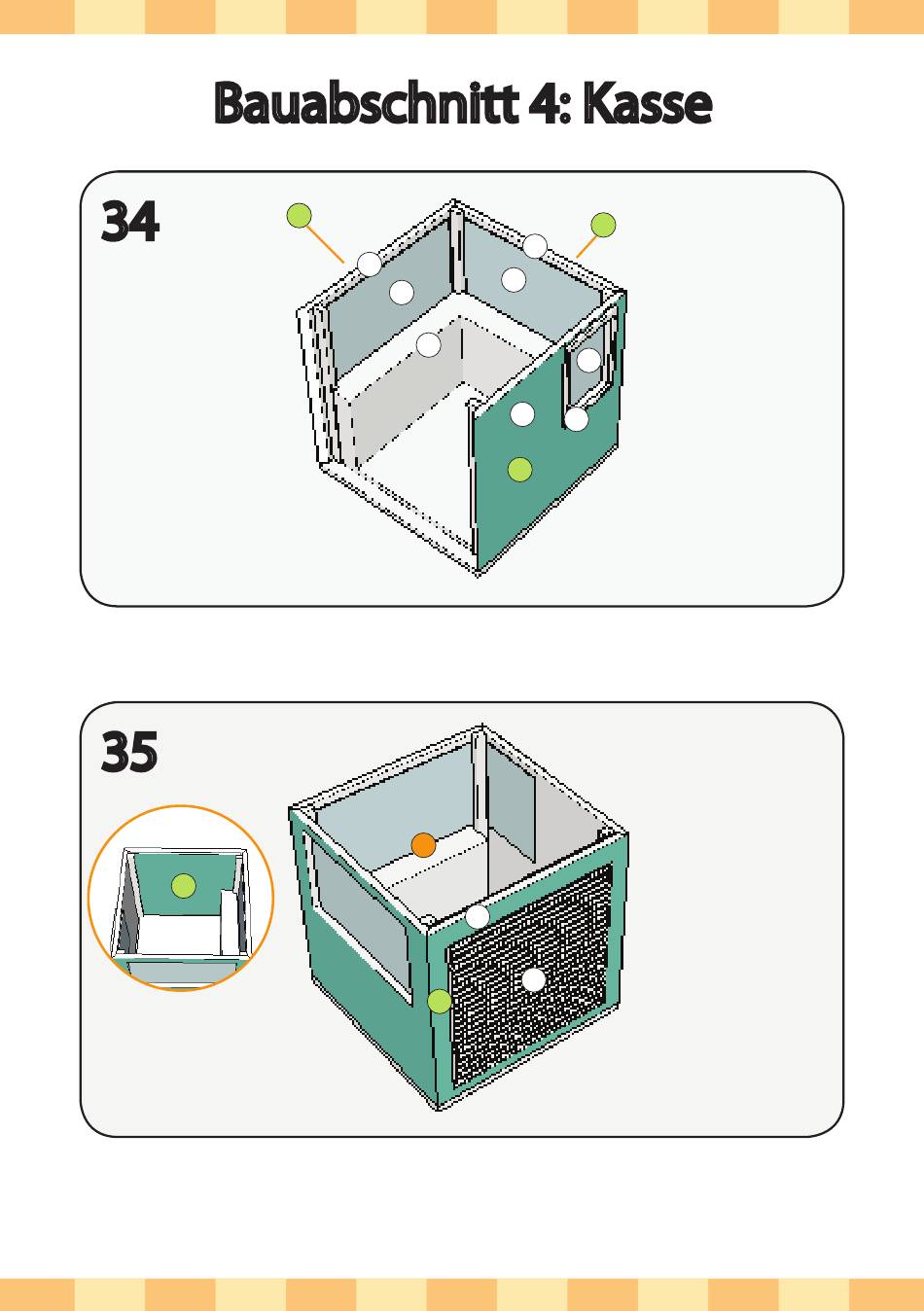 Bauabschnitt 4: Kasse

34

35